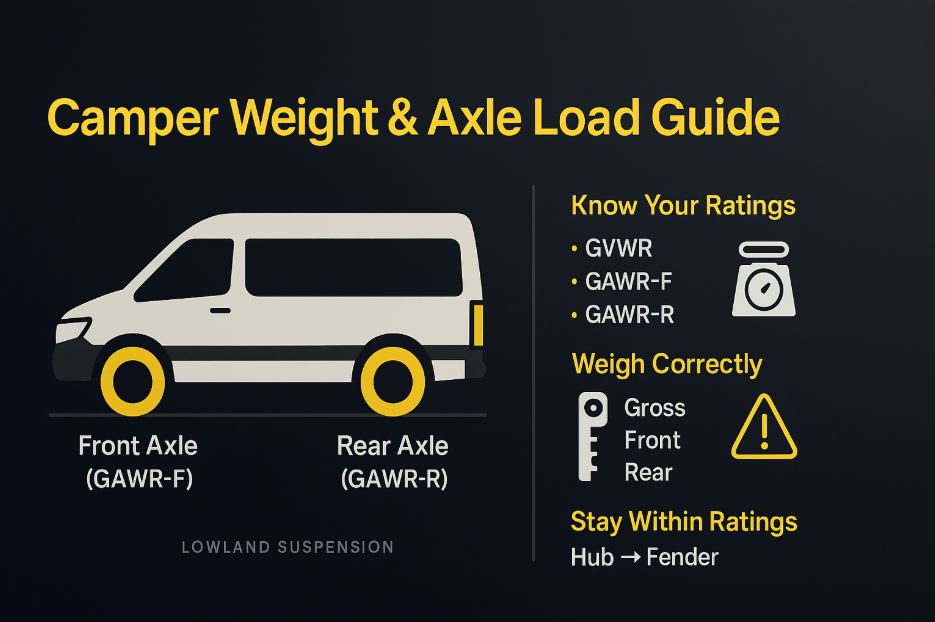 Camper Weight & Axle Load Guide

Front Axle
(GAWR-F)

Rear Axle
(GAWR-R)

LOWLAND SUSPENSION

Know Your Ratings

• GVWR
• GAWR-F
• GAWR-R

Weigh Correctly

Gross
Front
Rear

Stay Within Ratings

Hub → Fender