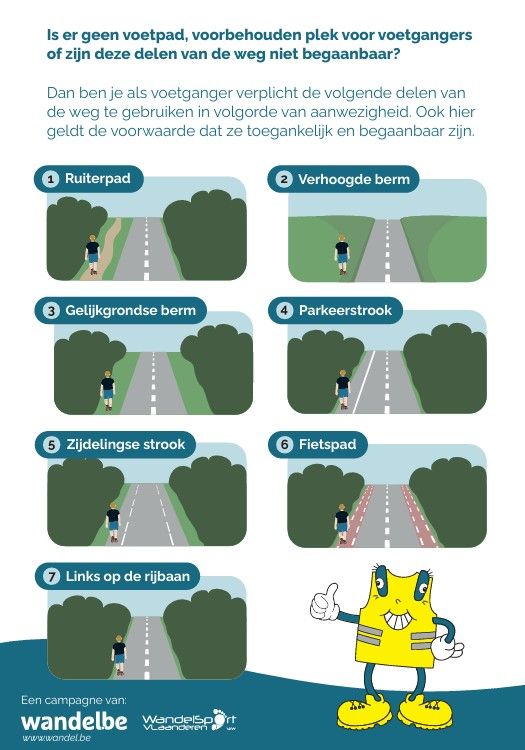 Is er geen voetpad, voorbehouden plek voor voetgangers of zijn deze delen van de weg niet begaanbaar?

Dan ben je als voetganger verplicht de volgende delen van de weg te gebruiken in volgorde van aanwezigheid. Ook hier geldt de voorwaarde dat ze toegankelijk en begaanbaar zijn.

1 Ruiterpad

2 Verhoogde berm

3 Gelijkgrondse berm

4 Parkeerstrook

5 Zijdelingse strook

6 Fietspad

7 Links op de rijbaan

Een campagne van:
wandelbe
www.wandel.be
WandelSport Vlaanderen vzw