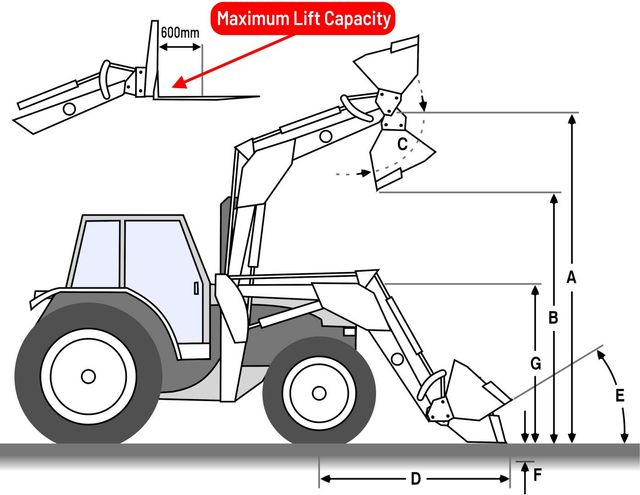 Maximum Lift Capacity
600mm
C
A
B
G
E
D
F