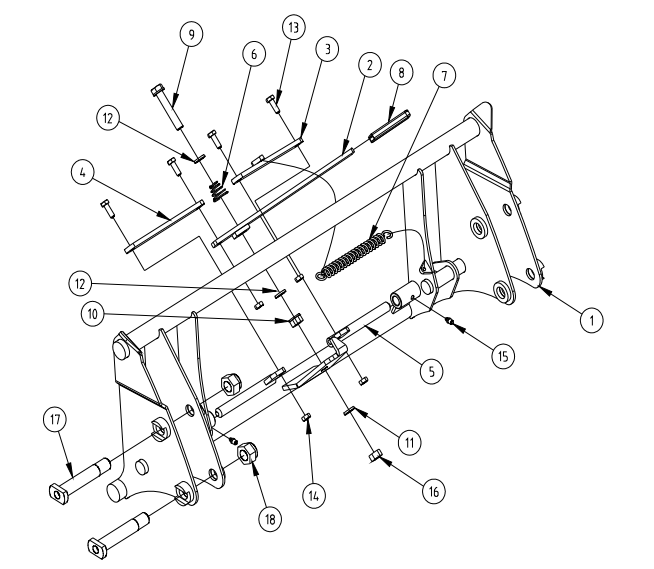 9
13
6
3
2
8
7
12
4
12
10
1
15
5
17
11
14
16
18