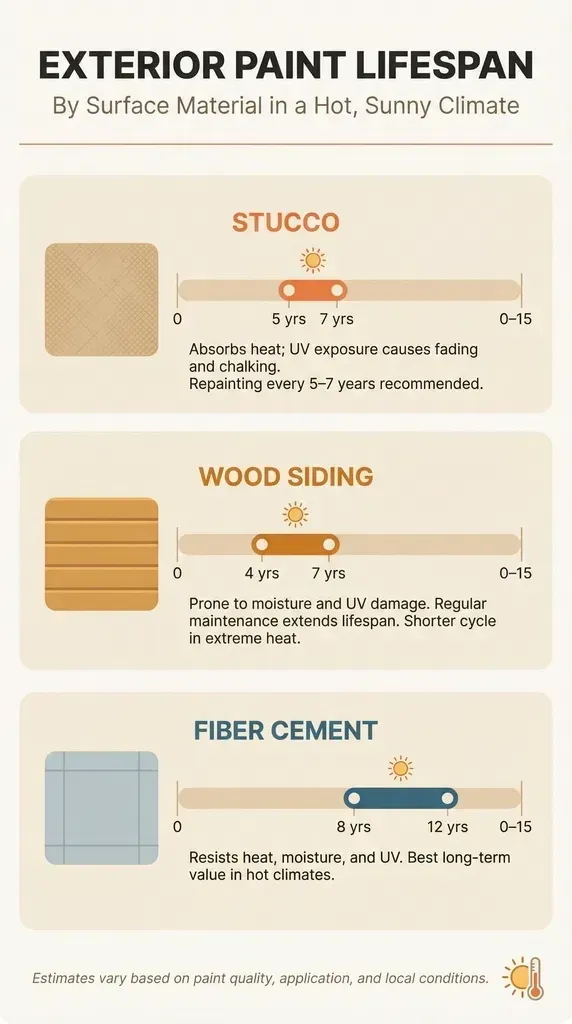 EXTERIOR PAINT LIFESPAN

By Surface Material in a Hot, Sunny Climate

STUCCO

0 5 yrs 7 yrs 0–15

Absorbs heat; UV exposure causes fading and chalking.
Repainting every 5–7 years recommended.

WOOD SIDING

0 4 yrs 7 yrs 0–15

Prone to moisture and UV damage. Regular maintenance extends lifespan. Shorter cycle in extreme heat.

FIBER CEMENT

0 8 yrs 12 yrs 0–15

Resists heat, moisture, and UV. Best long-term value in hot climates.

Estimates vary based on paint quality, application, and local conditions.