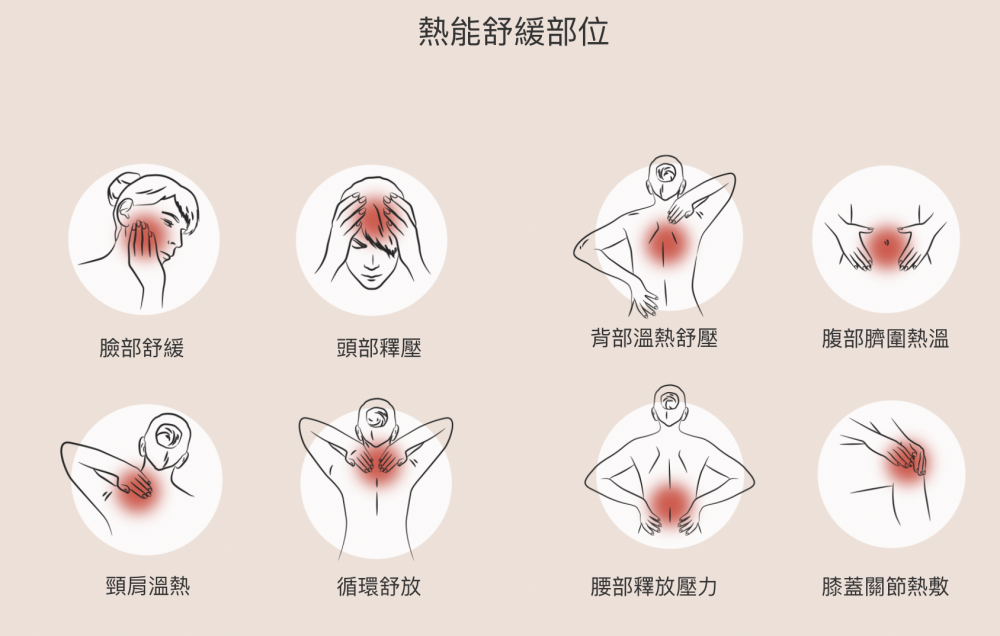 熱能舒緩部位

臉部舒緩

頭部釋壓

背部溫熱舒壓

腹部臍圍熱溫

頸肩溫熱

循環舒放

腰部釋放壓力

膝蓋關節熱敷