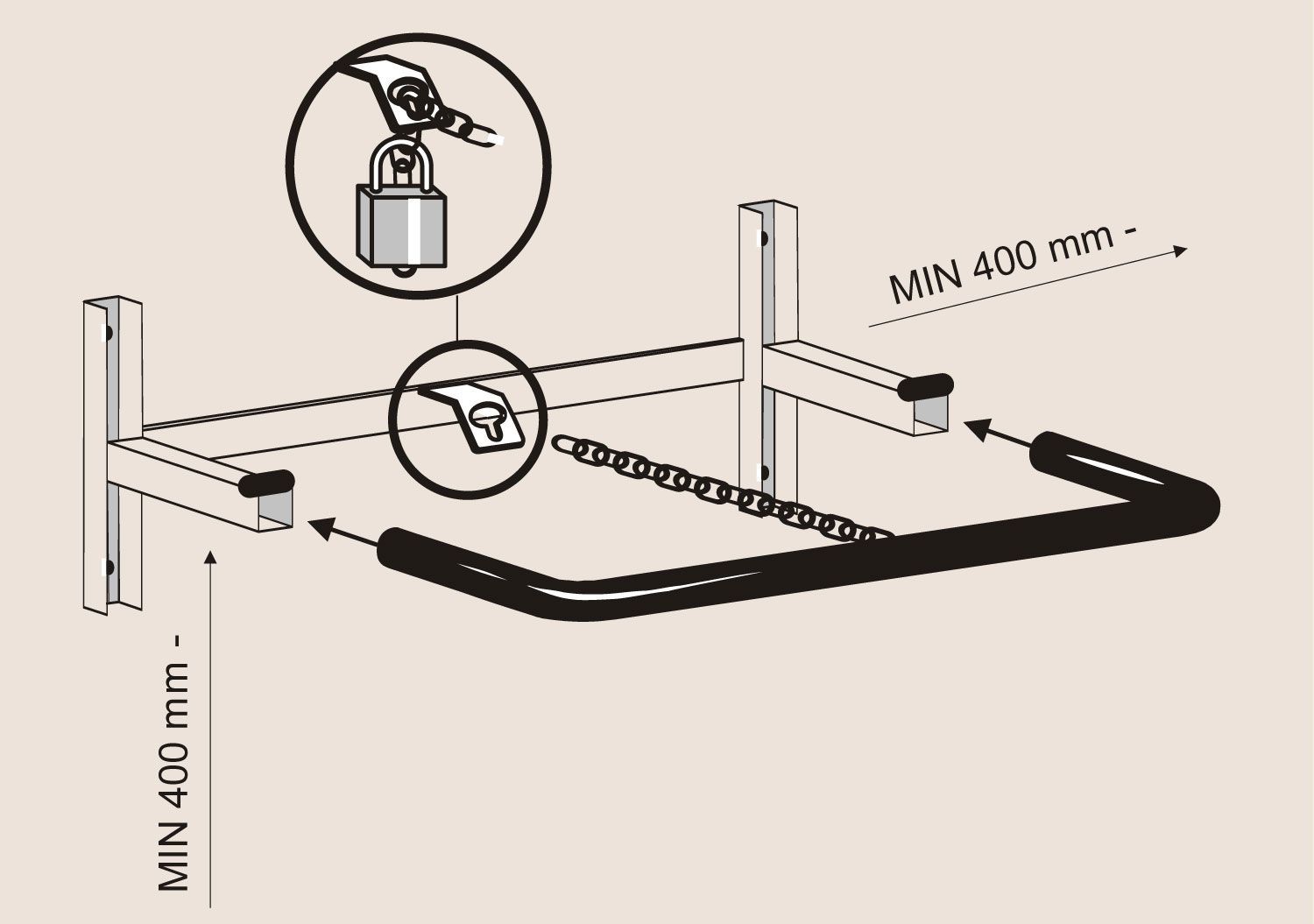 MIN 400 mm -

MIN 400 mm -