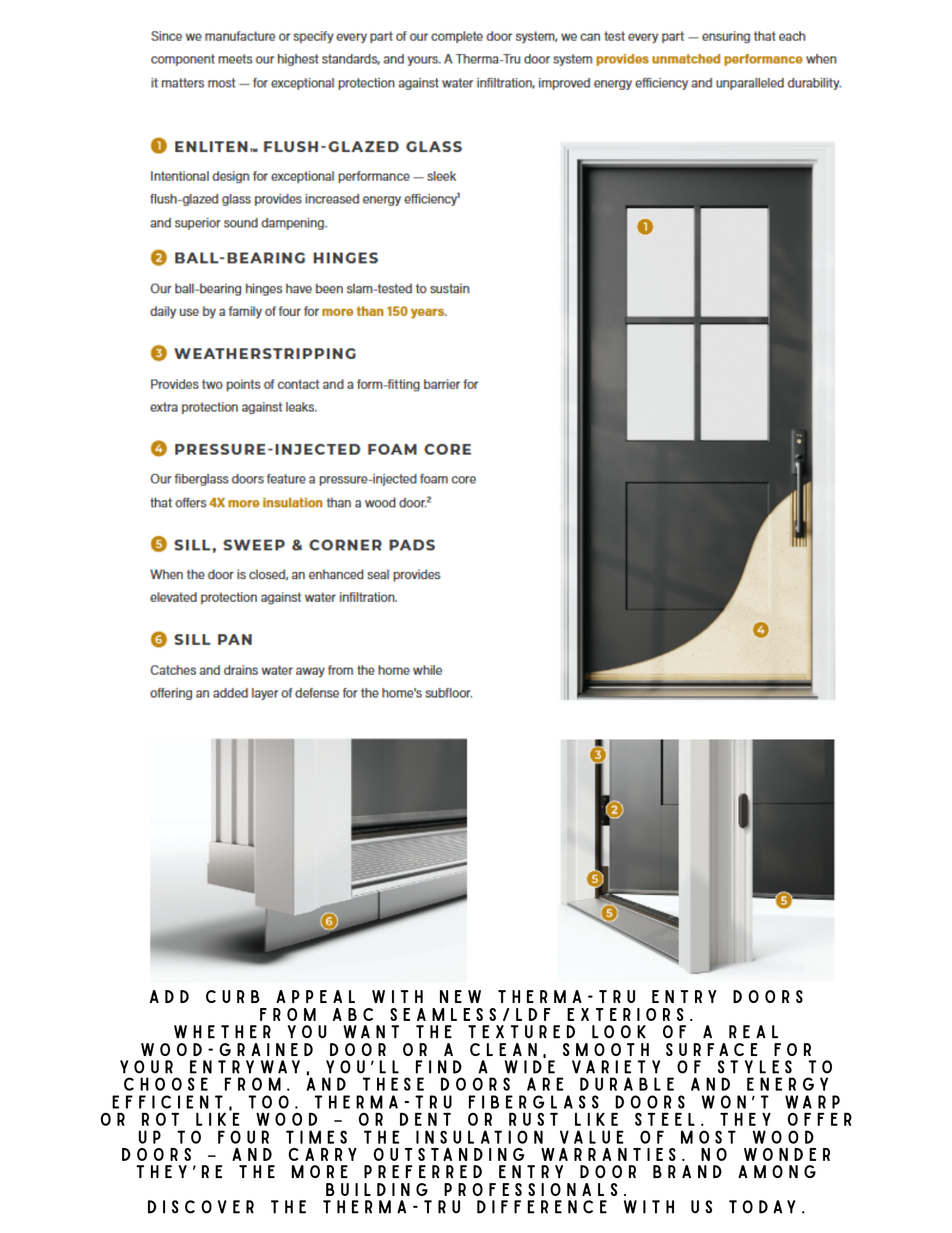 Since we manufacture or specify every part of our complete door system, we can test every part — ensuring that each component meets our highest standards, and yours. A Therma-Tru door system provides unmatched performance when it matters most — for exceptional protection against water infiltration, improved energy efficiency and unparalleled durability.

1 ENLITEN™ FLUSH-GLAZED GLASS

Intentional design for exceptional performance — sleek flush-glazed glass provides increased energy efficiency$^1$ and superior sound dampening.

2 BALL-BEARING HINGES

Our ball-bearing hinges have been slam-tested to sustain daily use by a family of four for more than 150 years.

3 WEATHERSTRIPPING

Provides two points of contact and a form-fitting barrier for extra protection against leaks.

4 PRESSURE-INJECTED FOAM CORE

Our fiberglass doors feature a pressure-injected foam core that offers 4X more insulation than a wood door.$^2$

5 SILL, SWEEP & CORNER PADS

When the door is closed, an enhanced seal provides elevated protection against water infiltration.

6 SILL PAN

Catches and drains water away from the home while offering an added layer of defense for the home's subfloor.

1

4

6

3

2

5

5

5

ADD CURB APPEAL WITH NEW THERMA-TRU ENTRY DOORS FROM ABC SEAMLESS/LDF EXTERIORS.
WHETHER YOU WANT THE TEXTURED LOOK OF A REAL WOOD-GRAINED DOOR OR A CLEAN, SMOOTH SURFACE FOR YOUR ENTRYWAY, YOU'LL FIND A WIDE VARIETY OF STYLES TO CHOOSE FROM. AND THESE DOORS ARE DURABLE AND ENERGY EFFICIENT, TOO. THERMA-TRU FIBERGLASS DOORS WON'T WARP OR ROT LIKE WOOD – OR DENT OR RUST LIKE STEEL. THEY OFFER UP TO FOUR TIMES THE INSULATION VALUE OF MOST WOOD DOORS – AND CARRY OUTSTANDING WARRANTIES. NO WONDER THEY'RE THE MORE PREFERRED ENTRY DOOR BRAND AMONG BUILDING PROFESSIONALS.
DISCOVER THE THERMA-TRU DIFFERENCE WITH US TODAY.