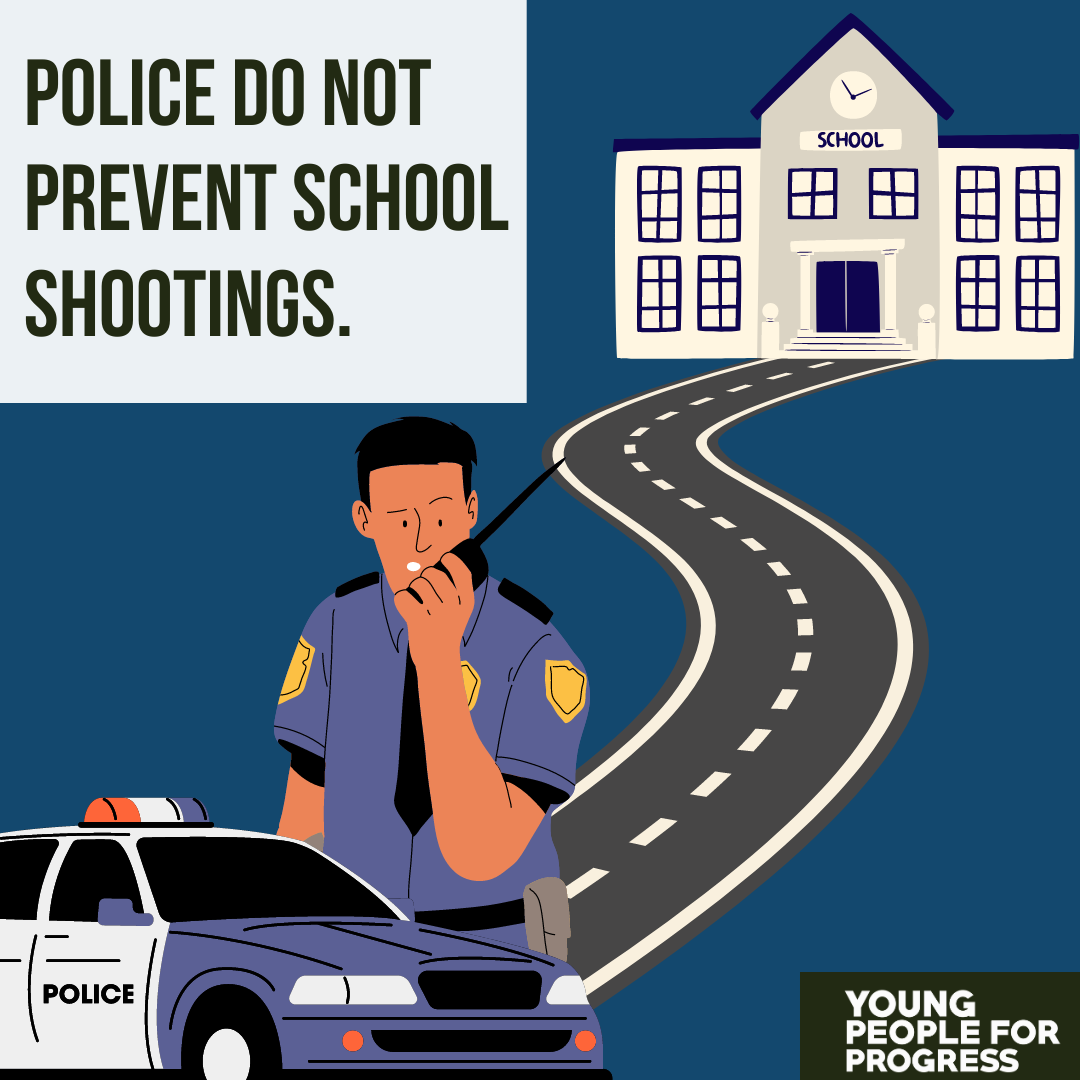 POLICE DO NOT PREVENT SCHOOL SHOOTINGS.

SCHOOL

POLICE

YOUNG PEOPLE FOR PROGRESS