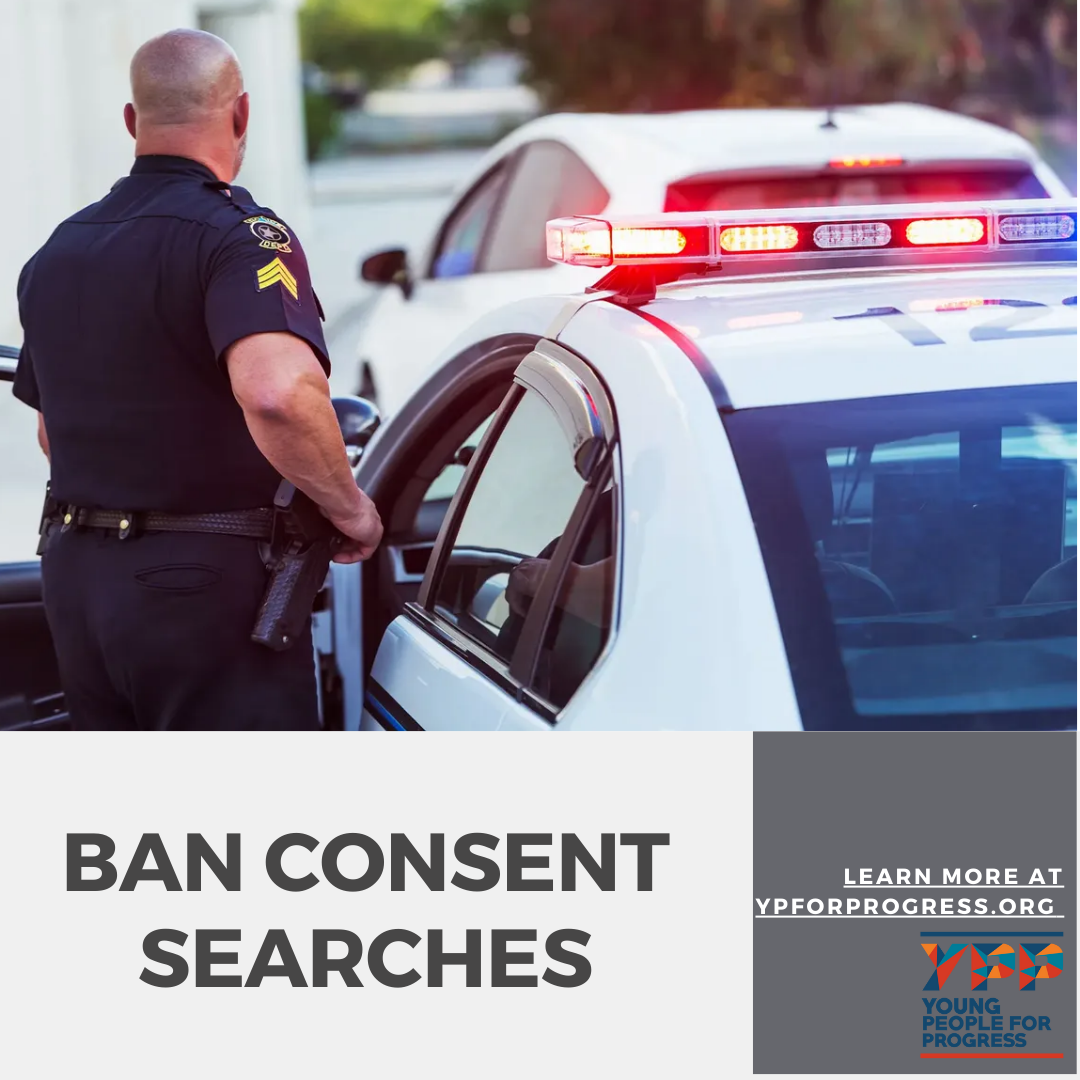 BAN CONSENT SEARCHES

LEARN MORE AT YPFORPROGRESS.ORG

YPP
YOUNG PEOPLE FOR PROGRESS