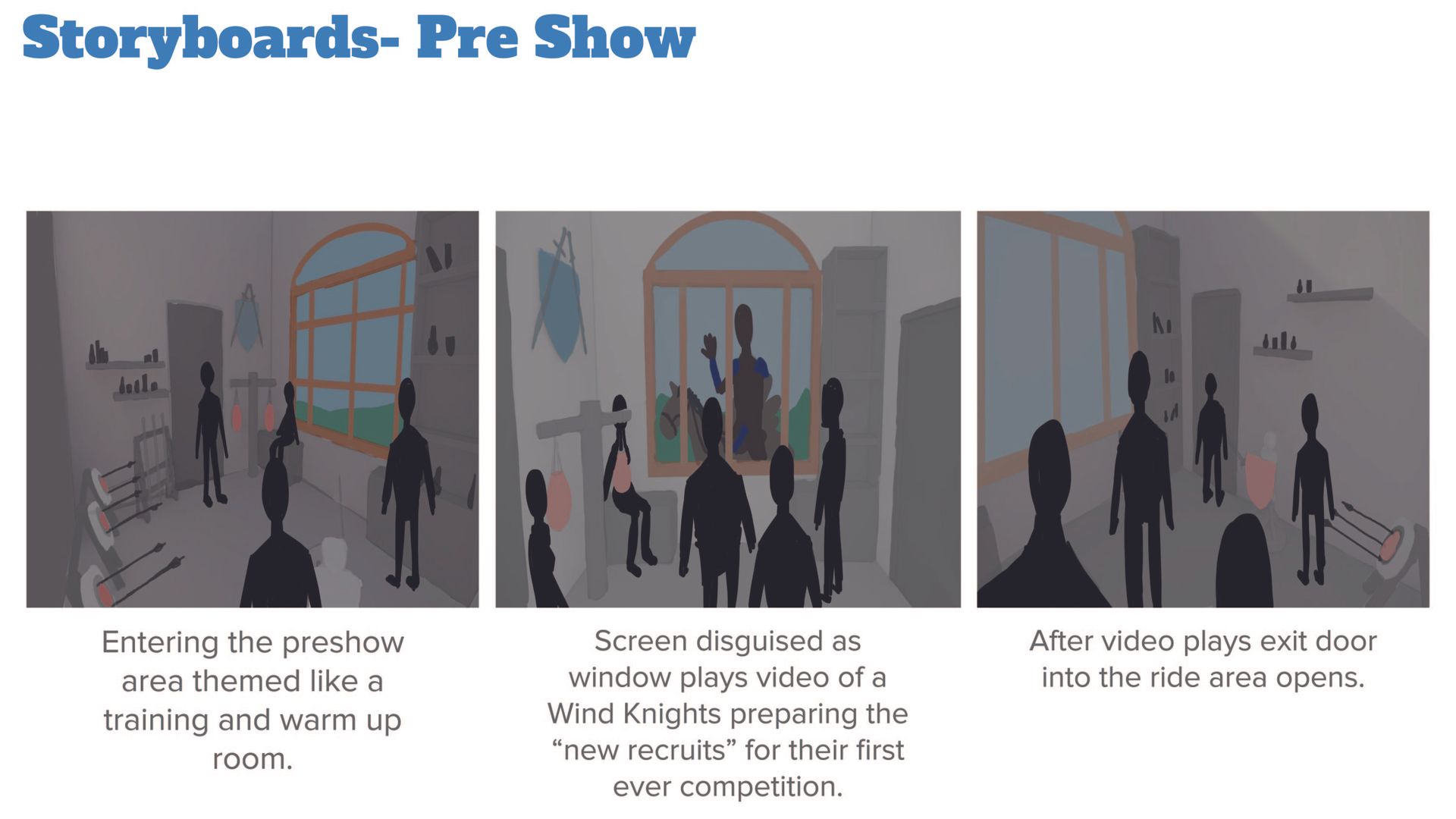 Storyboards- Pre Show

Entering the preshow area themed like a training and warm up room.

Screen disguised as window plays video of a Wind Knights preparing the “new recruits” for their first ever competition.

After video plays exit door into the ride area opens.