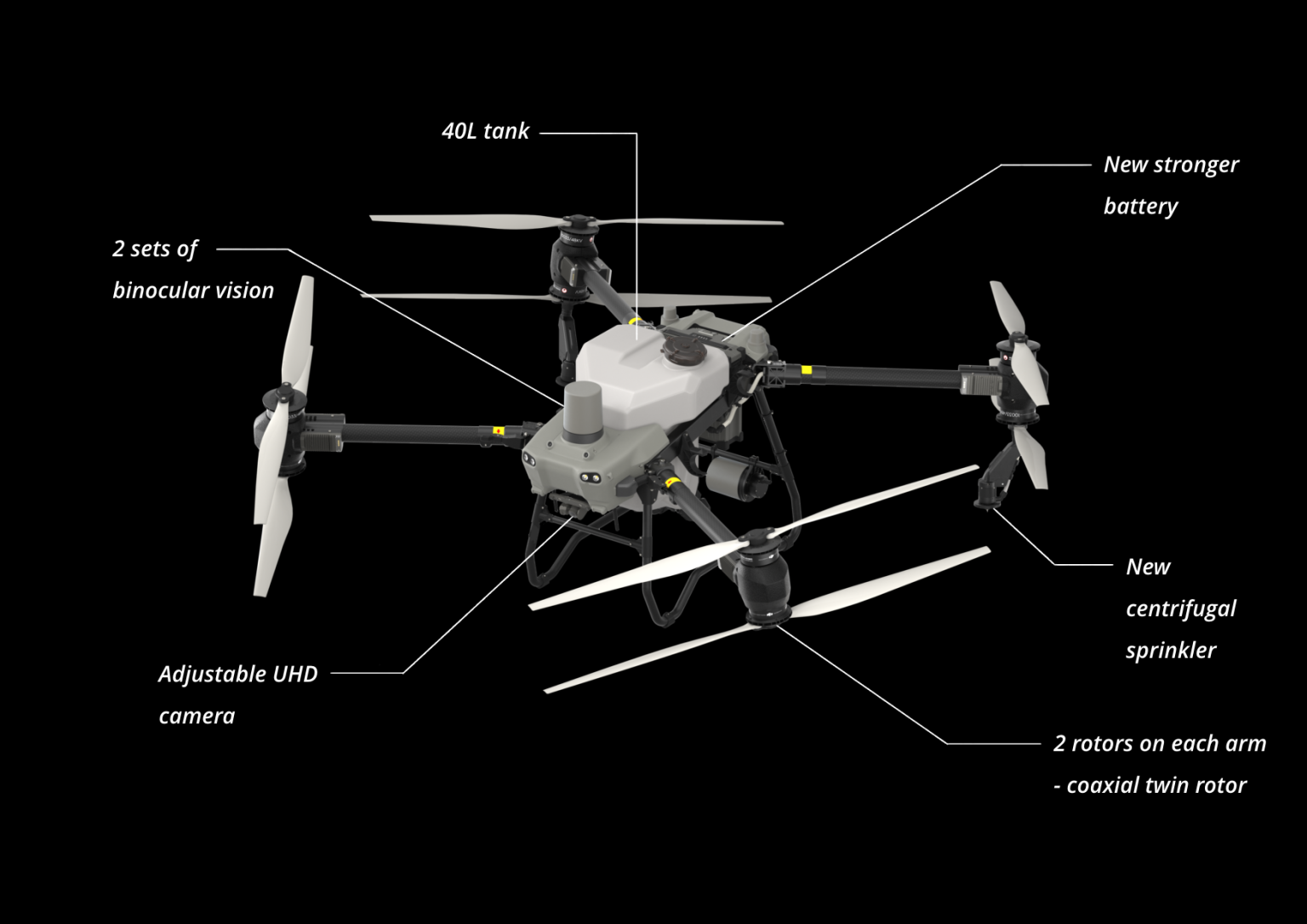 40L tank

New stronger battery

2 sets of binocular vision

New centrifugal sprinkler

Adjustable UHD camera

2 rotors on each arm - coaxial twin rotor