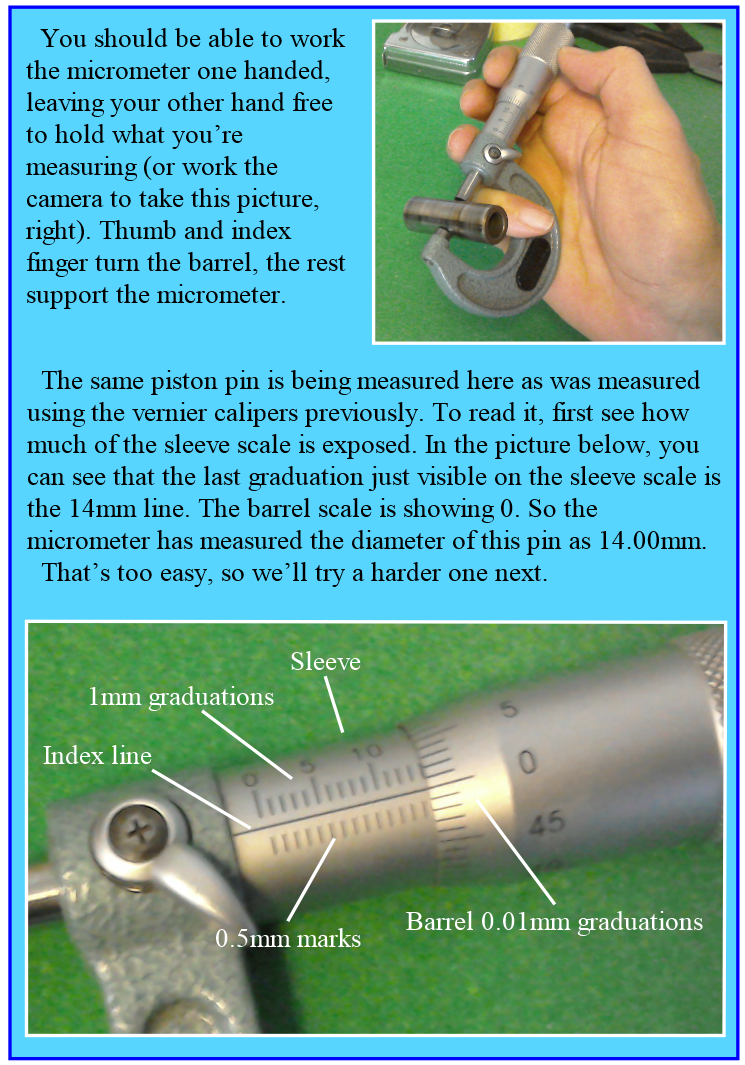 You should be able to work the micrometer one handed, leaving your other hand free to hold what you're measuring (or work the camera to take this picture, right). Thumb and index finger turn the barrel, the rest support the micrometer.

The same piston pin is being measured here as was measured using the vernier calipers previously. To read it, first see how much of the sleeve scale is exposed. In the picture below, you can see that the last graduation just visible on the sleeve scale is the 14mm line. The barrel scale is showing 0. So the micrometer has measured the diameter of this pin as 14.00mm.

That's too easy, so we'll try a harder one next.

Sleeve
1mm graduations
Index line
0 5 10
5
0
45
0.5mm marks
Barrel 0.01mm graduations