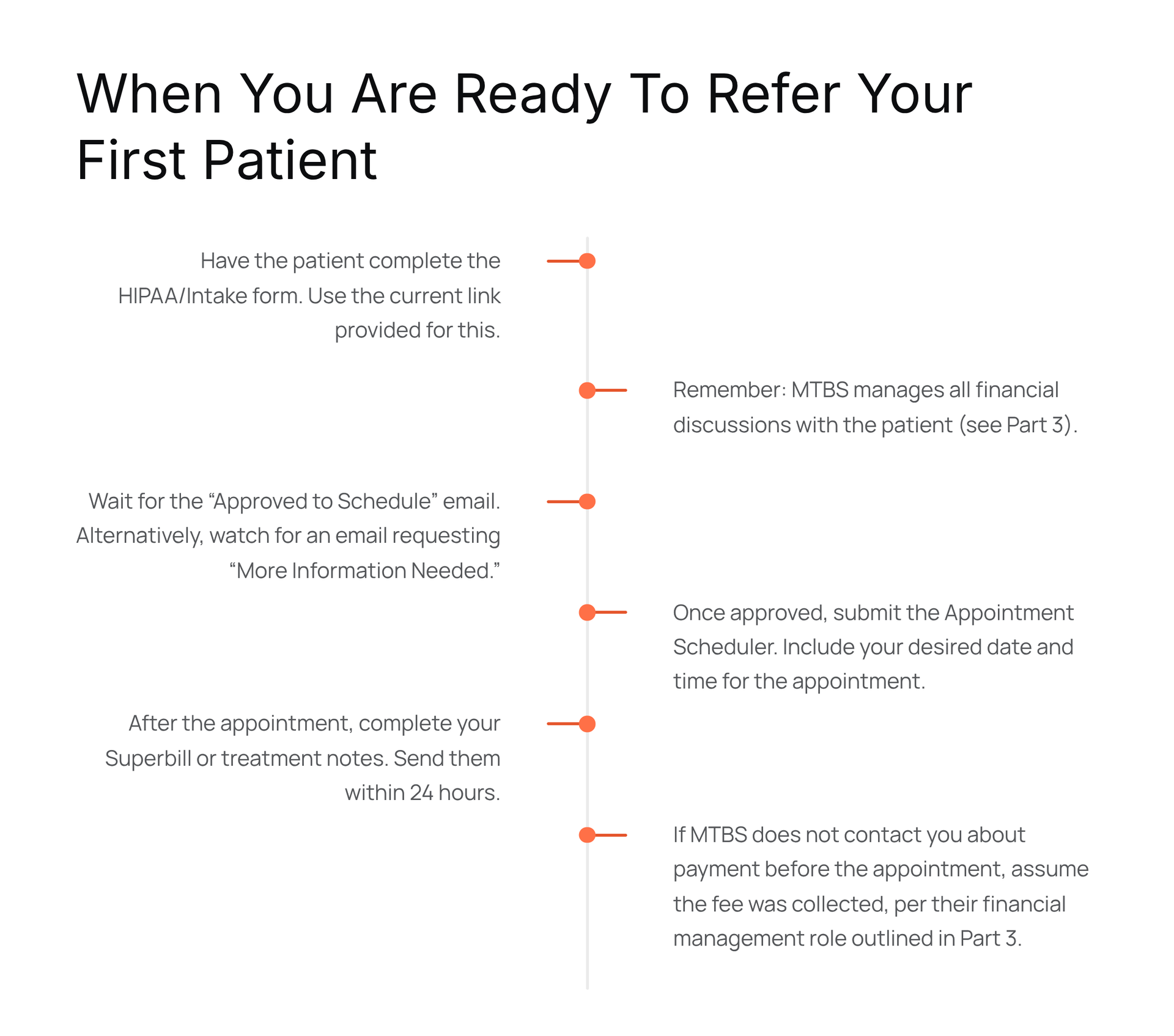 When You Are Ready To Refer Your First Patient

Have the patient complete the HIPAA/Intake form. Use the current link provided for this.

Remember: MTBS manages all financial discussions with the patient (see Part 3).

Wait for the “Approved to Schedule” email. Alternatively, watch for an email requesting “More Information Needed.”

Once approved, submit the Appointment Scheduler. Include your desired date and time for the appointment.

After the appointment, complete your Superbill or treatment notes. Send them within 24 hours.

If MTBS does not contact you about payment before the appointment, assume the fee was collected, per their financial management role outlined in Part 3.