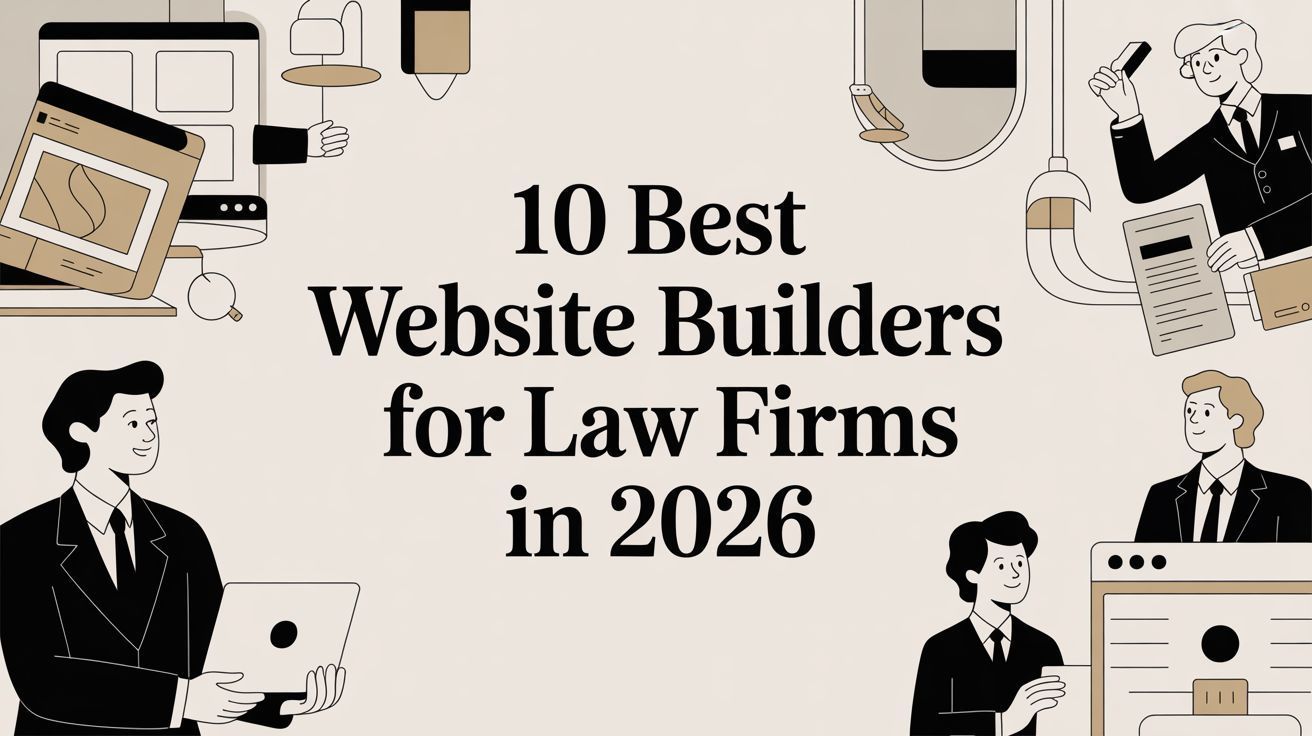 10 Best Website Builders for Law Firms in 2026