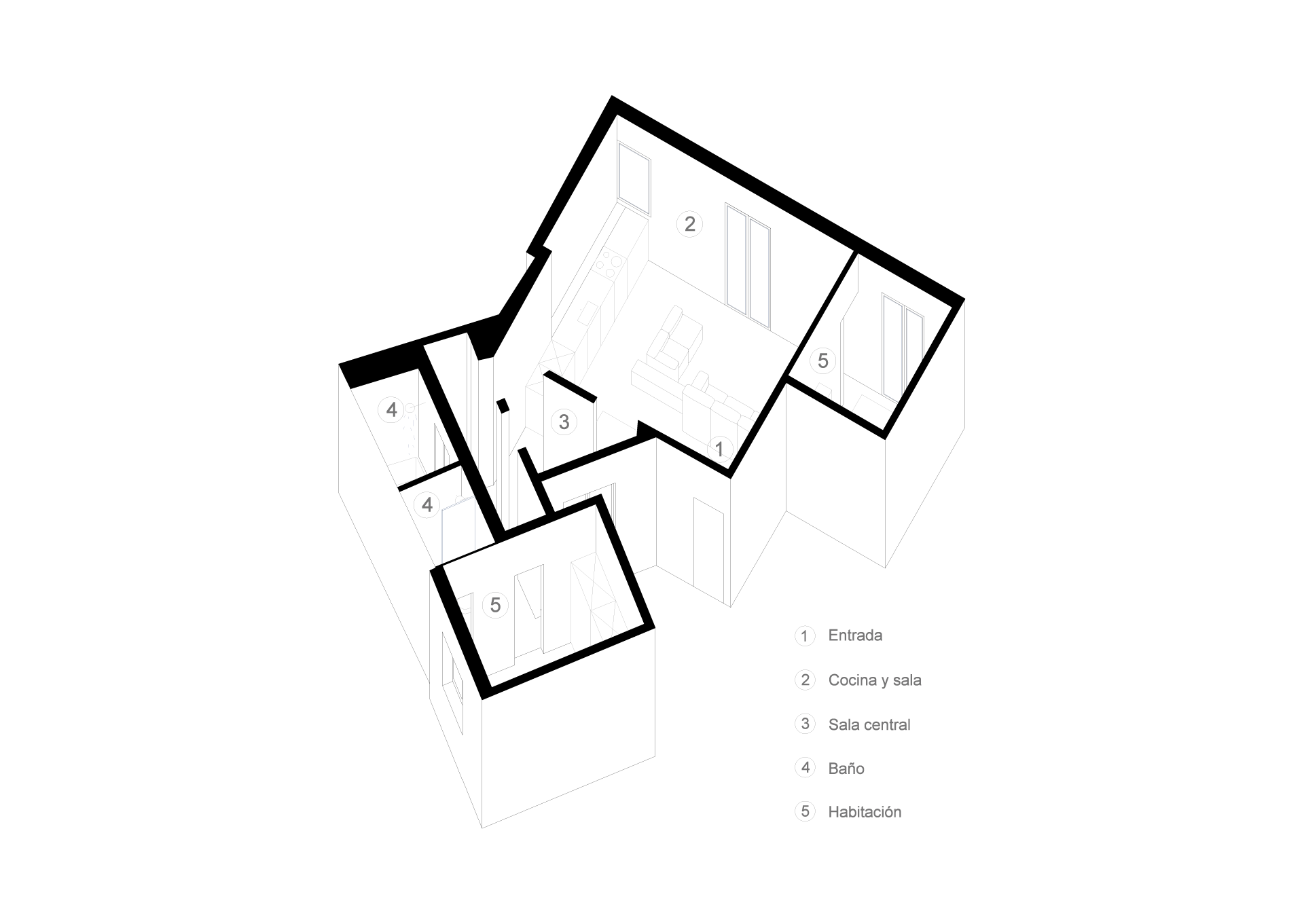 2

5

4

3

1

4

5

1 Entrada

2 Cocina y sala

3 Sala central

4 Baño

5 Habitación