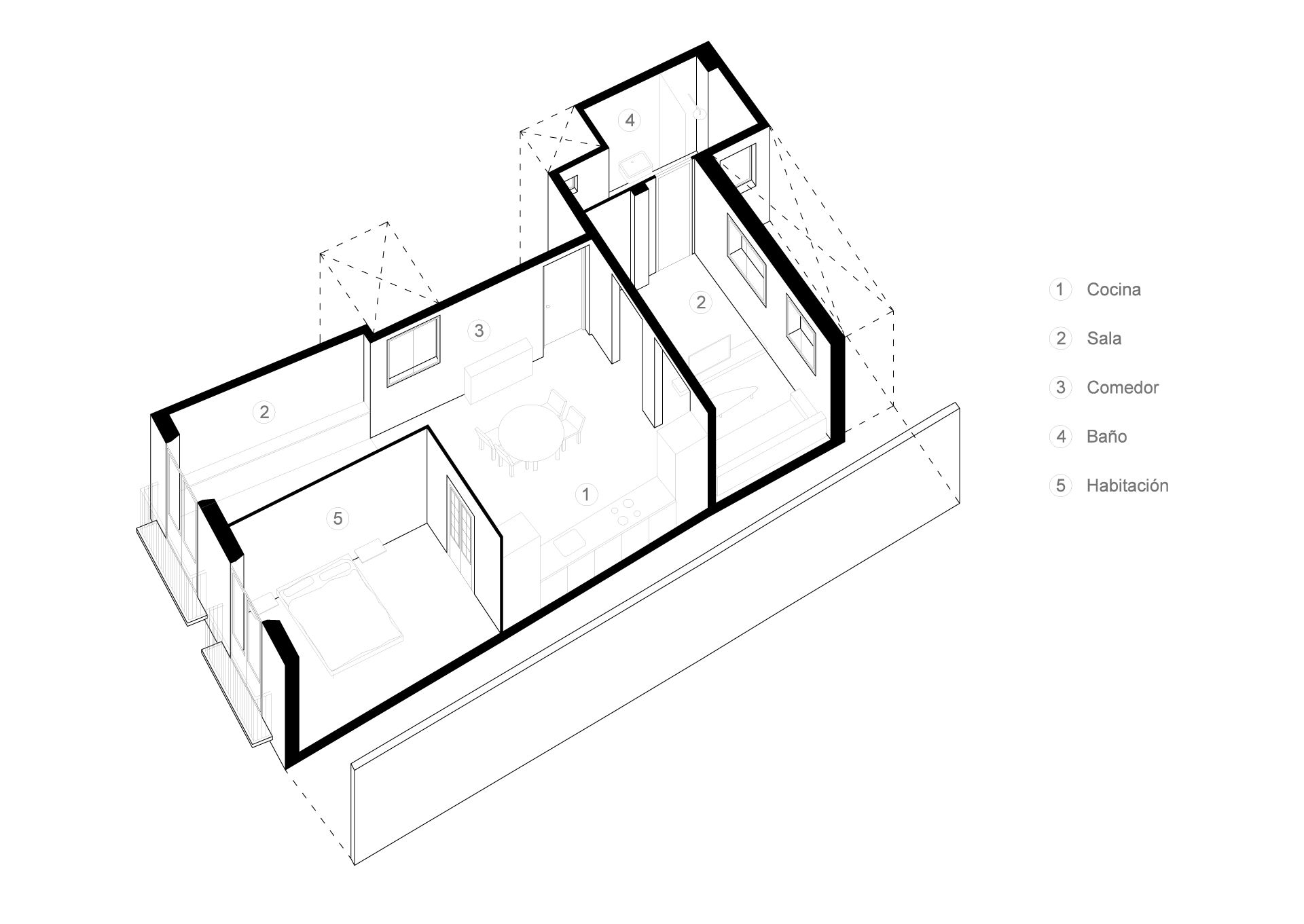 4

3

2

2

1

5

1 Cocina

2 Sala

3 Comedor

4 Baño

5 Habitación