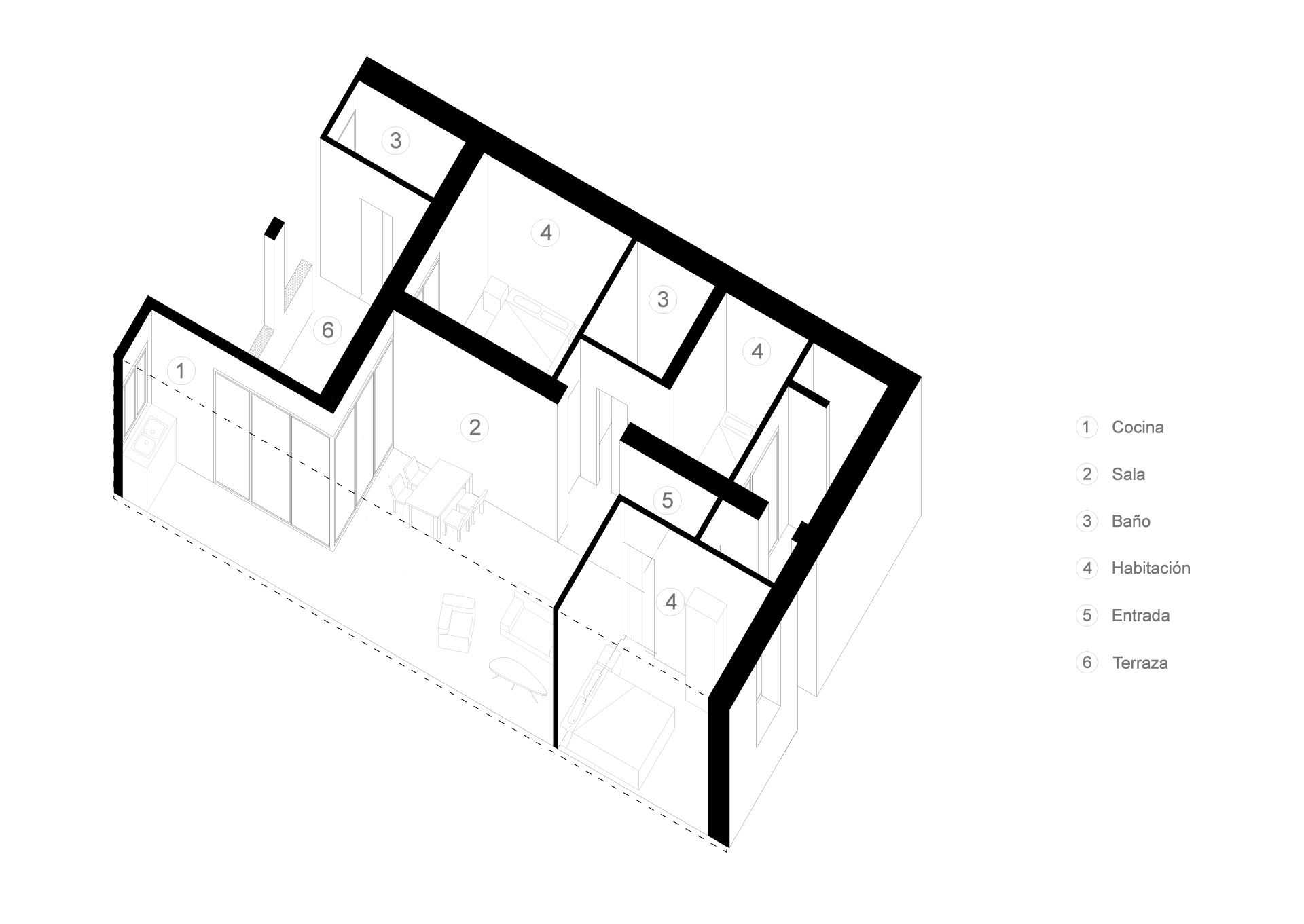 3

4

3

6

4

1

2

5

4

1 Cocina

2 Sala

3 Baño

4 Habitación

5 Entrada

6 Terraza