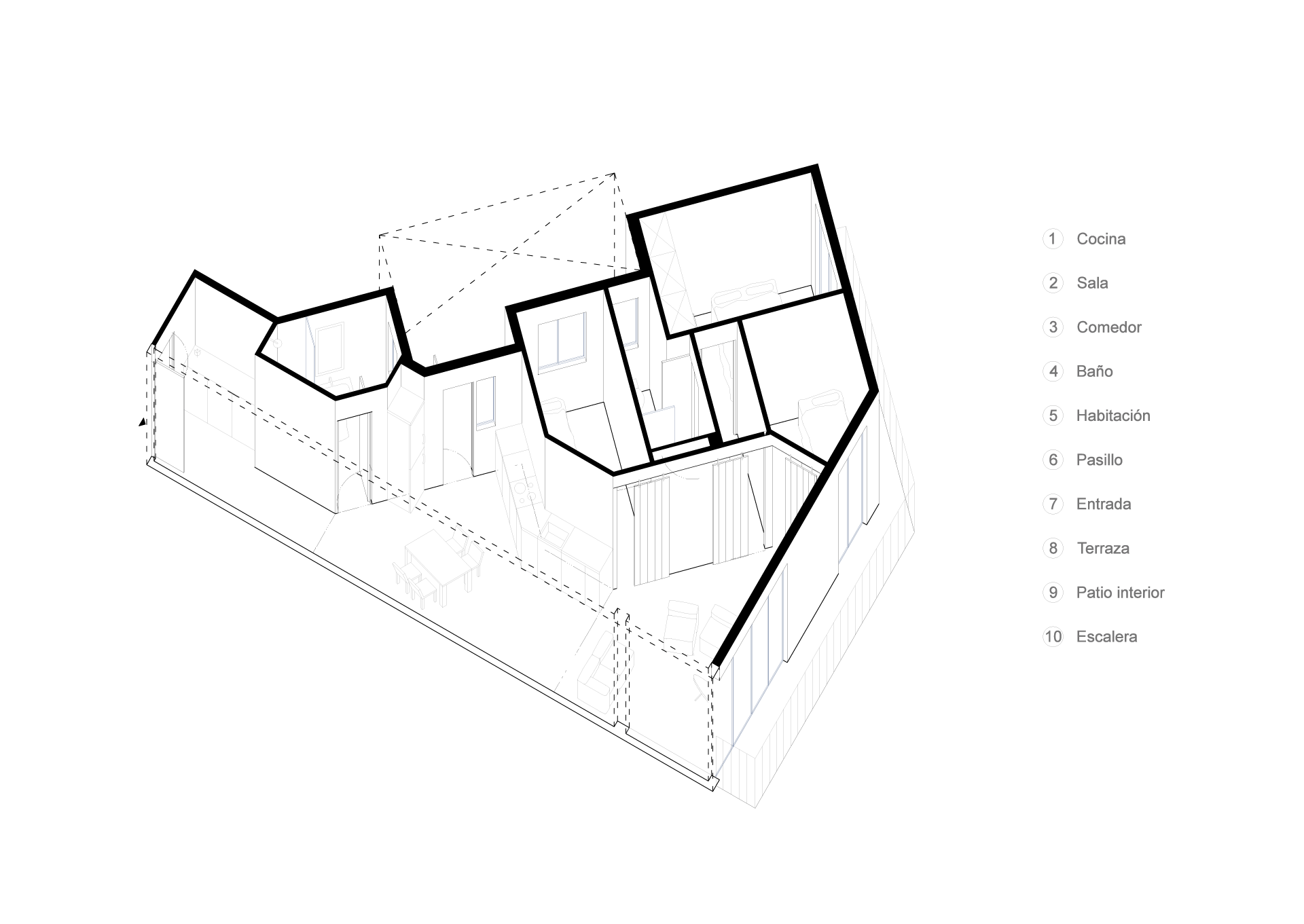 1 Cocina
2 Sala
3 Comedor
4 Baño
5 Habitación
6 Pasillo
7 Entrada
8 Terraza
9 Patio interior
10 Escalera