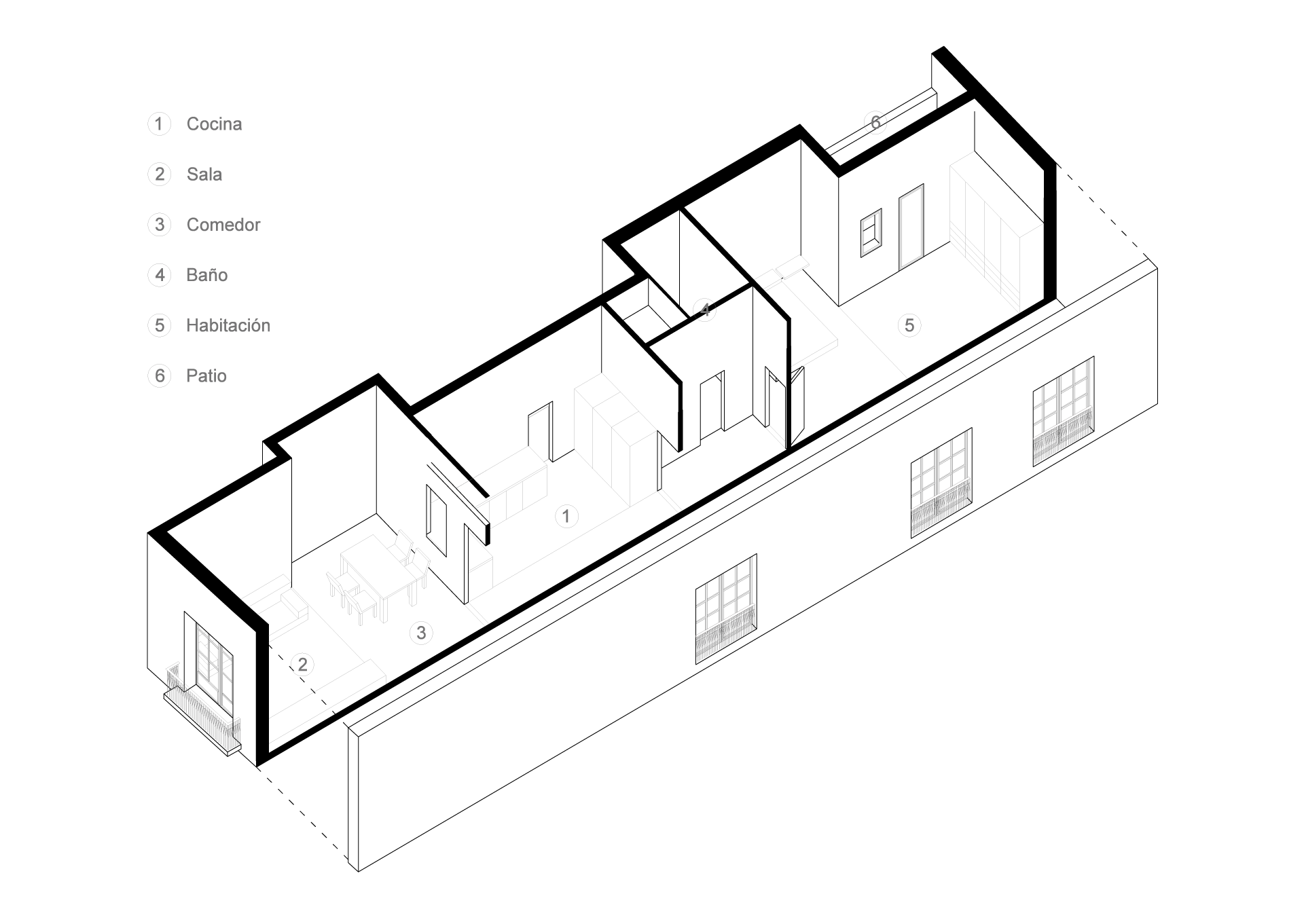 1 Cocina

2 Sala

3 Comedor

4 Baño

5 Habitación

6 Patio

6

4

5

1

3

2