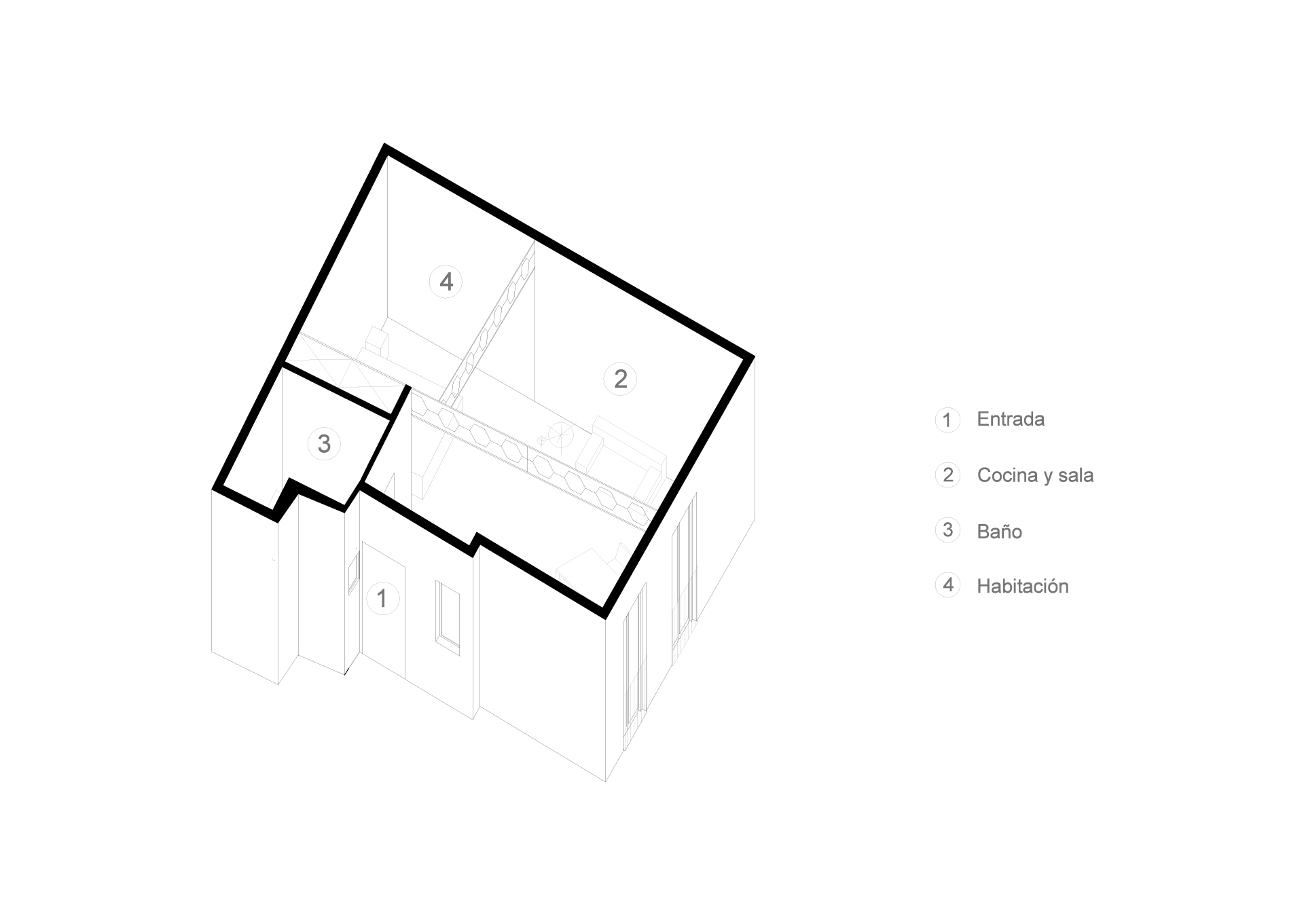 4

2

3

1

1 Entrada

2 Cocina y sala

3 Baño

4 Habitación