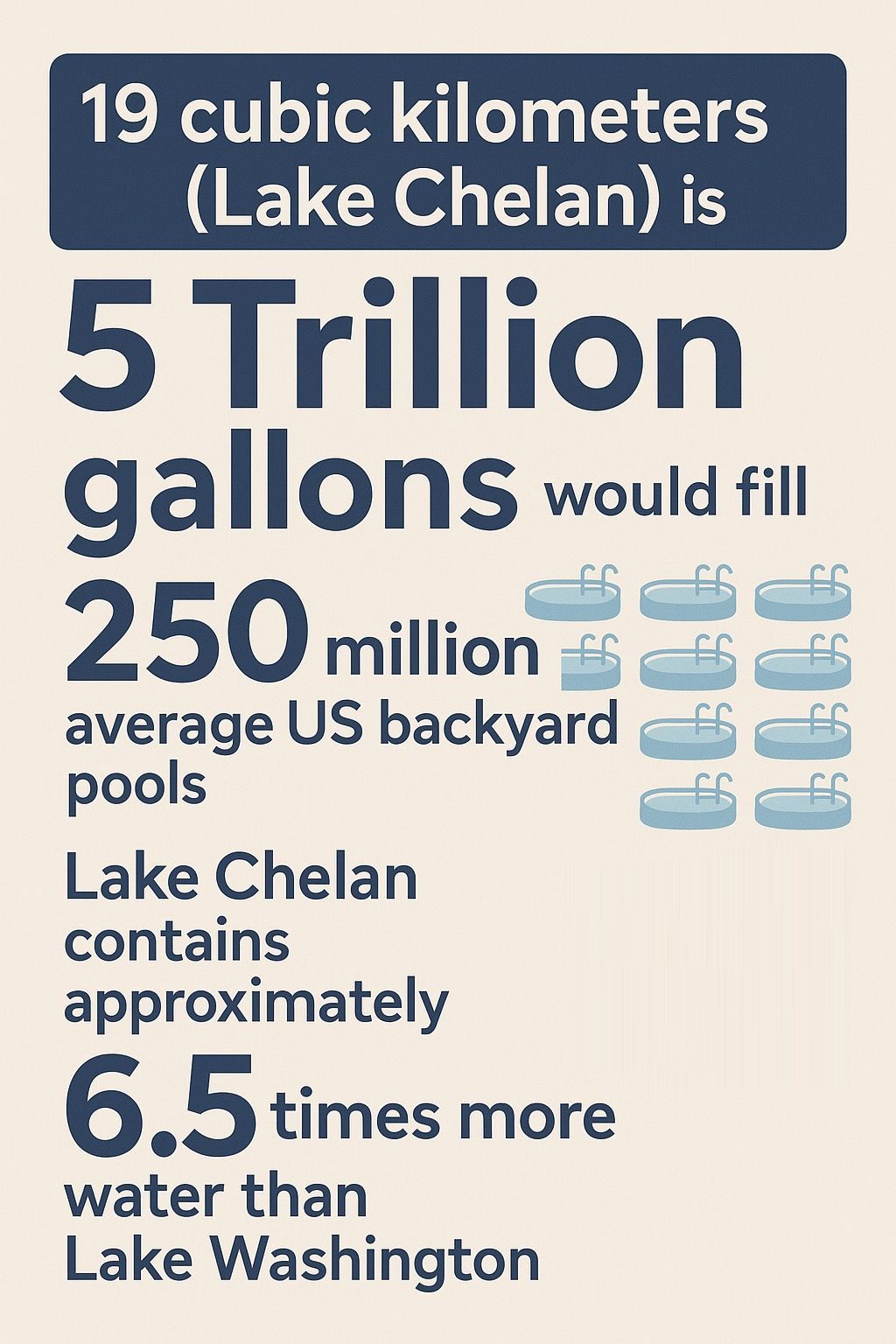 19 cubic kilometers (Lake Chelan) is

5 Trillion gallons would fill

250 million average US backyard pools

Lake Chelan contains approximately

6.5 times more water than Lake Washington