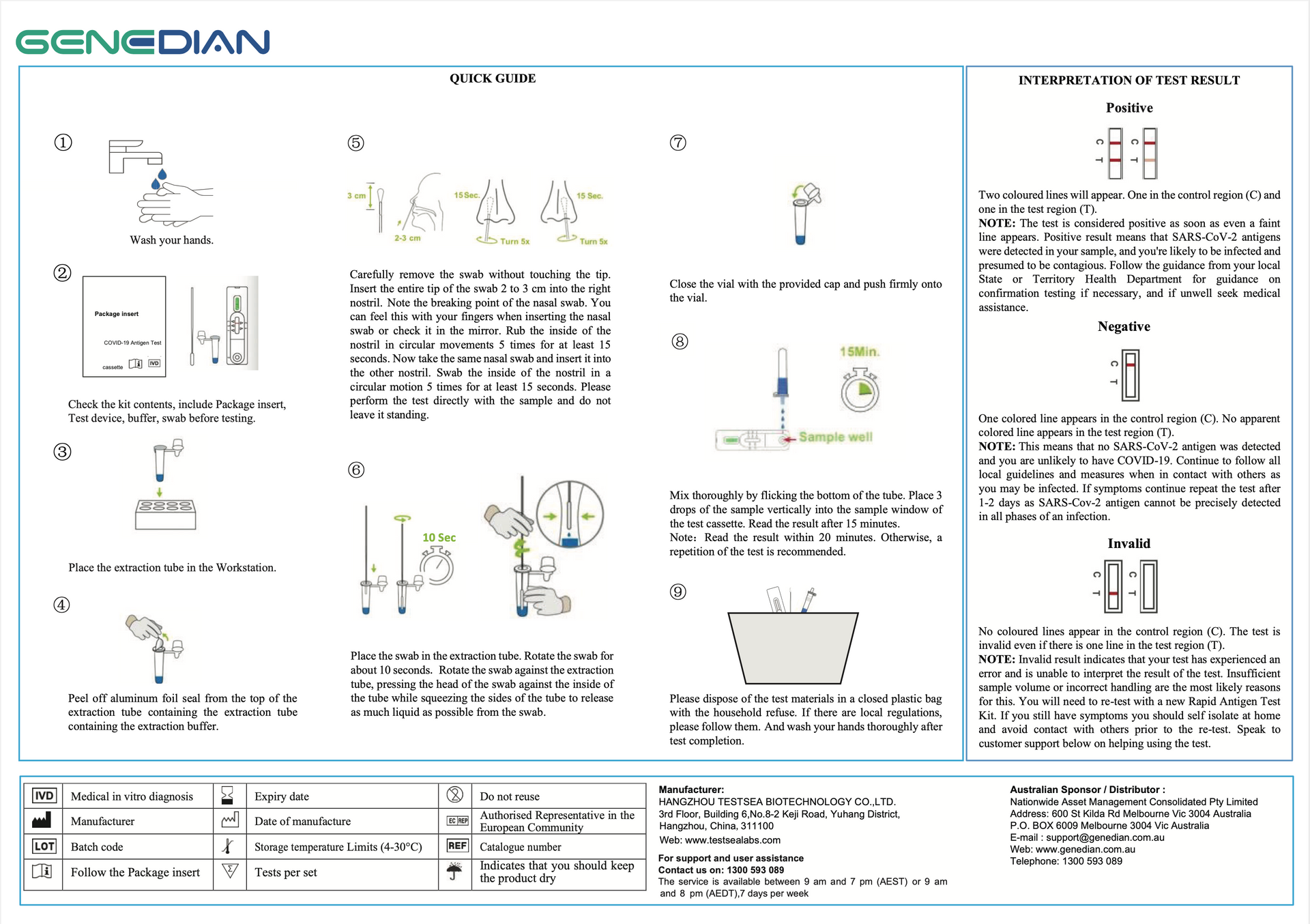 GENEDIAN

QUICK GUIDE

①

Wash your hands.

②

Package insert

COVID-19 Antigen Test

cassette IVD

Check the kit contents, include Package insert, Test device, buffer, swab before testing.

③

Place the extraction tube in the Workstation.

④

Peel off aluminum foil seal from the top of the extraction tube containing the extraction tube containing the extraction buffer.

⑤

3 cm

2-3 cm

15 Sec.

Turn 5x

15 Sec.

Turn 5x

Carefully remove the swab without touching the tip. Insert the entire tip of the swab 2 to 3 cm into the right nostril. Note the breaking point of the nasal swab. You can feel this with your fingers when inserting the nasal swab or check it in the mirror. Rub the inside of the nostril in circular movements 5 times for at least 15 seconds. Now take the same nasal swab and insert it into the other nostril. Swab the inside of the nostril in a circular motion 5 times for at least 15 seconds. Please perform the test directly with the sample and do not leave it standing.

⑥

10 Sec

Place the swab in the extraction tube. Rotate the swab for about 10 seconds. Rotate the swab against the extraction tube, pressing the head of the swab against the inside of the tube while squeezing the sides of the tube to release as much liquid as possible from the swab.

⑦

Close the vial with the provided cap and push firmly onto the vial.

⑧

15Min.

Sample well

Mix thoroughly by flicking the bottom of the tube. Place 3 drops of the sample vertically into the sample window of the test cassette. Read the result after 15 minutes.
Note: Read the result within 20 minutes. Otherwise, a repetition of the test is recommended.

⑨

Please dispose of the test materials in a closed plastic bag with the household refuse. If there are local regulations, please follow them. And wash your hands thoroughly after test completion.

INTERPRETATION OF TEST RESULT

Positive

C T C T

Two coloured lines will appear. One in the control region (C) and one in the test region (T).
NOTE: The test is considered positive as soon as even a faint line appears. Positive result means that SARS-CoV-2 antigens were detected in your sample, and you're likely to be infected and presumed to be contagious. Follow the guidance from your local State or Territory Health Department for guidance on confirmation testing if necessary, and if unwell seek medical assistance.

Negative

C T

One colored line appears in the control region (C). No apparent colored line appears in the test region (T).
NOTE: This means that no SARS-CoV-2 antigen was detected and you are unlikely to have COVID-19. Continue to follow all local guidelines and measures when in contact with others as you may be infected. If symptoms continue repeat the test after 1-2 days as SARS-Cov-2 antigen cannot be precisely detected in all phases of an infection.

Invalid

C T C T

No coloured lines appear in the control region (C). The test is invalid even if there is one line in the test region (T).
NOTE: Invalid result indicates that your test has experienced an error and is unable to interpret the result of the test. Insufficient sample volume or incorrect handling are the most likely reasons for this. You will need to re-test with a new Rapid Antigen Test Kit. If you still have symptoms you should self isolate at home and avoid contact with others prior to the re-test. Speak to customer support below on helping using the test.

| IVD | Medical in vitro diagnosis | | Expiry date | | Do not reuse |
|---|---|---|---|---|---|
| | Manufacturer | | Date of manufacture | EC REP | Authorised Representative in the European Community |
| LOT | Batch code | | Storage temperature Limits (4-30°C) | REF | Catalogue number |
| | Follow the Package insert | | Tests per set | | Indicates that you should keep the product dry |

Manufacturer:
HANGZHOU TESTSEA BIOTECHNOLOGY CO.,LTD.
3rd Floor, Building 6,No.8-2 Keji Road, Yuhang District, Hangzhou, China, 311100
Web: www.testsealabs.com

For support and user assistance
Contact us on: 1300 593 089
The service is available between 9 am and 7 pm (AEST) or 9 am and 8 pm (AEDT),7 days per week

Australian Sponsor / Distributor :
Nationwide Asset Management Consolidated Pty Limited
Address: 600 St Kilda Rd Melbourne Vic 3004 Australia
P.O. BOX 6009 Melbourne 3004 Vic Australia
E-mail : support@genedian.com.au
Web: www.genedian.com.au
Telephone: 1300 593 089