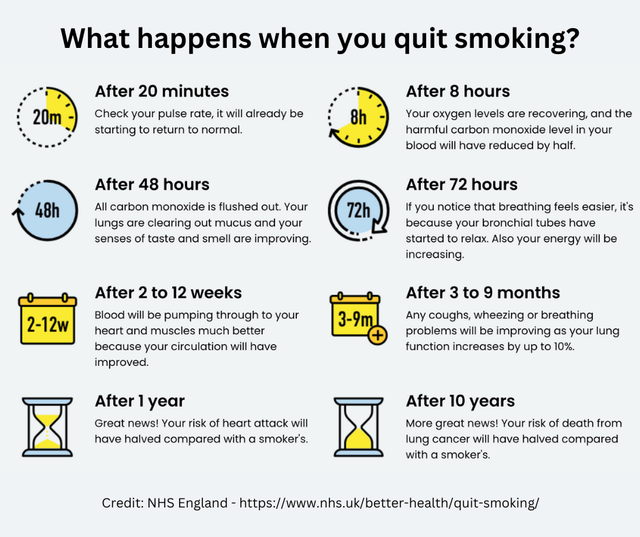 What happens when you quit smoking?

20m

After 20 minutes

Check your pulse rate, it will already be starting to return to normal.

8h

After 8 hours

Your oxygen levels are recovering, and the harmful carbon monoxide level in your blood will have reduced by half.

48h

After 48 hours

All carbon monoxide is flushed out. Your lungs are clearing out mucus and your senses of taste and smell are improving.

72h

After 72 hours

If you notice that breathing feels easier, it's because your bronchial tubes have started to relax. Also your energy will be increasing.

2-12w

After 2 to 12 weeks

Blood will be pumping through to your heart and muscles much better because your circulation will have improved.

3-9m

After 3 to 9 months

Any coughs, wheezing or breathing problems will be improving as your lung function increases by up to 10%.

After 1 year

Great news! Your risk of heart attack will have halved compared with a smoker's.

After 10 years

More great news! Your risk of death from lung cancer will have halved compared with a smoker's.

Credit: NHS England - https://www.nhs.uk/better-health/quit-smoking/