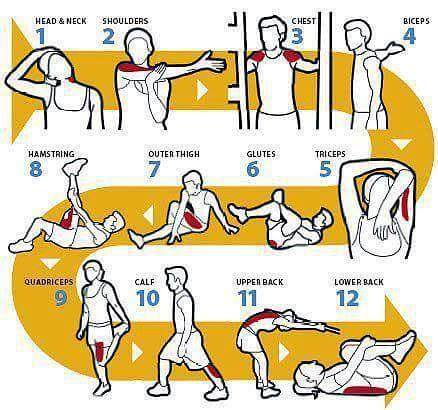 HEAD & NECK
1

SHOULDERS
2

CHEST
3

BICEPS
4

HAMSTRING
8

OUTER THIGH
7

GLUTES
6

TRICEPS
5

QUADRICEPS
9

CALF
10

UPPER BACK
11

LOWER BACK
12