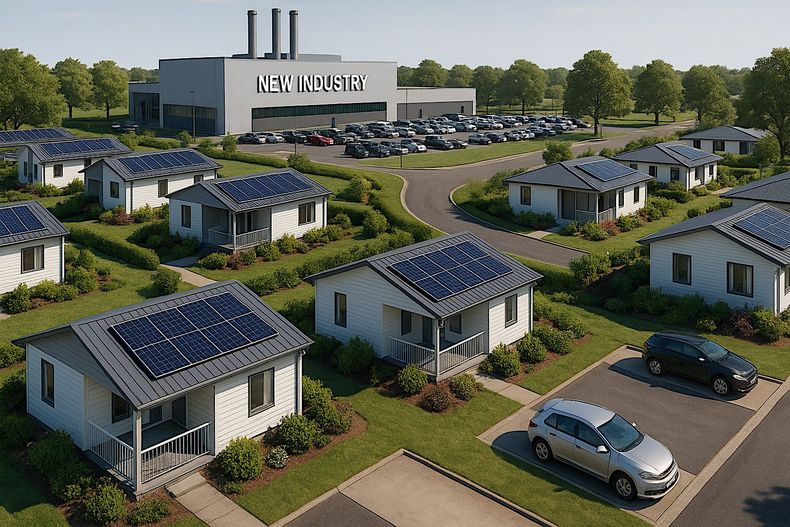 NEW INDUSTRY