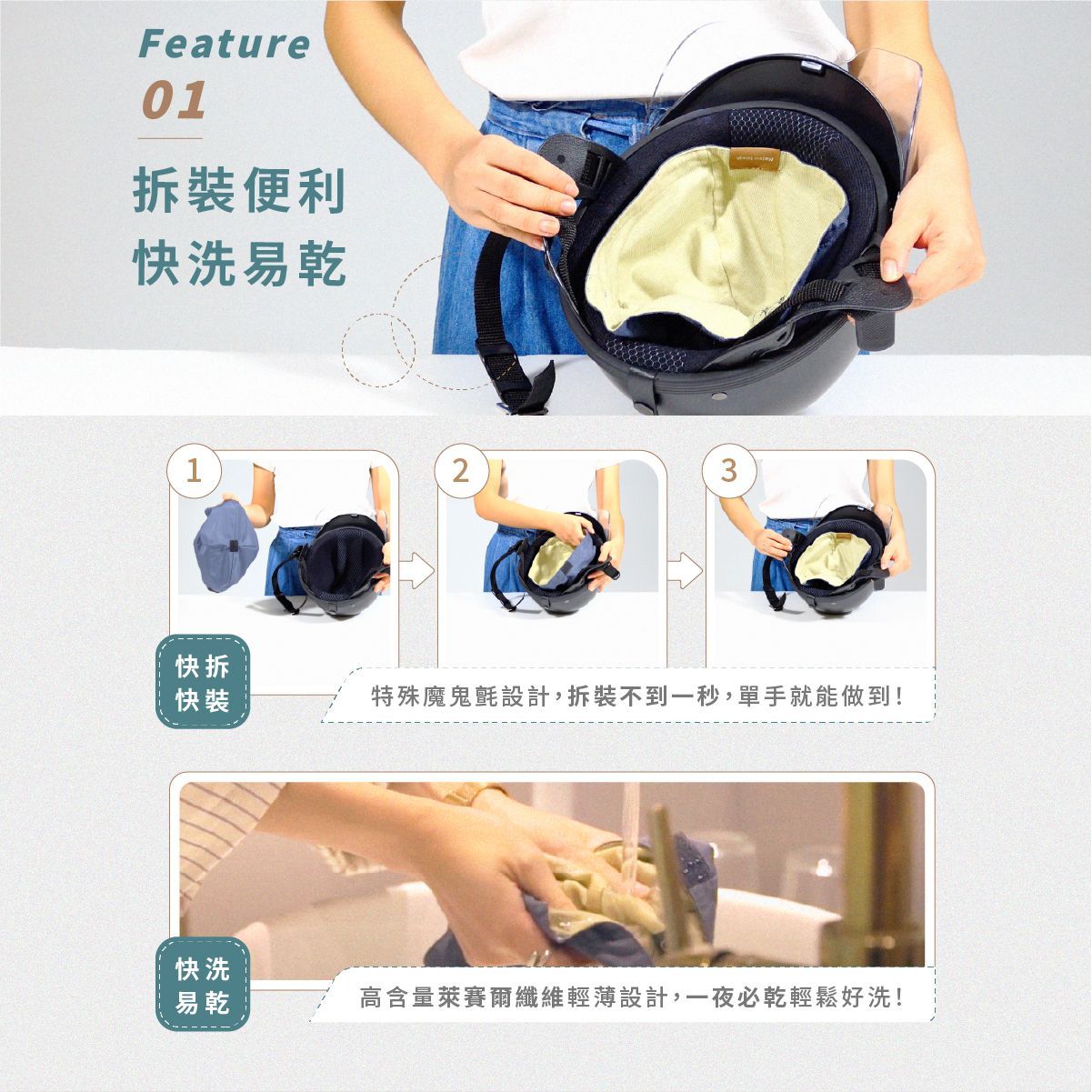 Feature
01

拆裝便利
快洗易乾

1

2

3

快拆
快裝

特殊魔鬼氈設計，拆裝不到一秒，單手就能做到！

快洗
易乾

高含量萊賽爾纖維輕薄設計，一夜必乾輕鬆好洗！