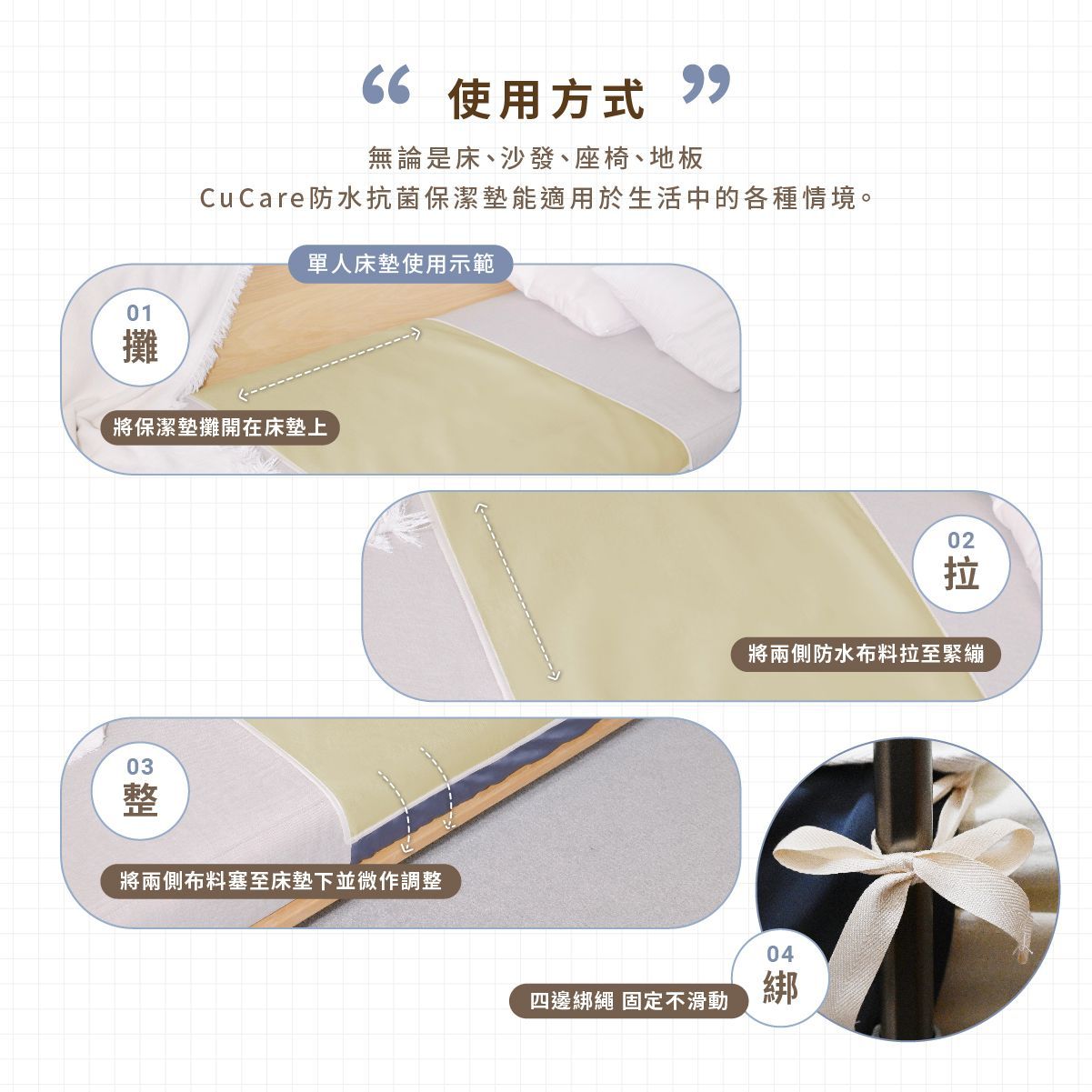 “ 使用方式 ”

無論是床、沙發、座椅、地板
CuCare防水抗菌保潔墊能適用於生活中的各種情境。

單人床墊使用示範

01
攤

將保潔墊攤開在床墊上

02
拉

將兩側防水布料拉至緊繃

03
整

將兩側布料塞至床墊下並微作調整

04
綁

四邊綁繩 固定不滑動