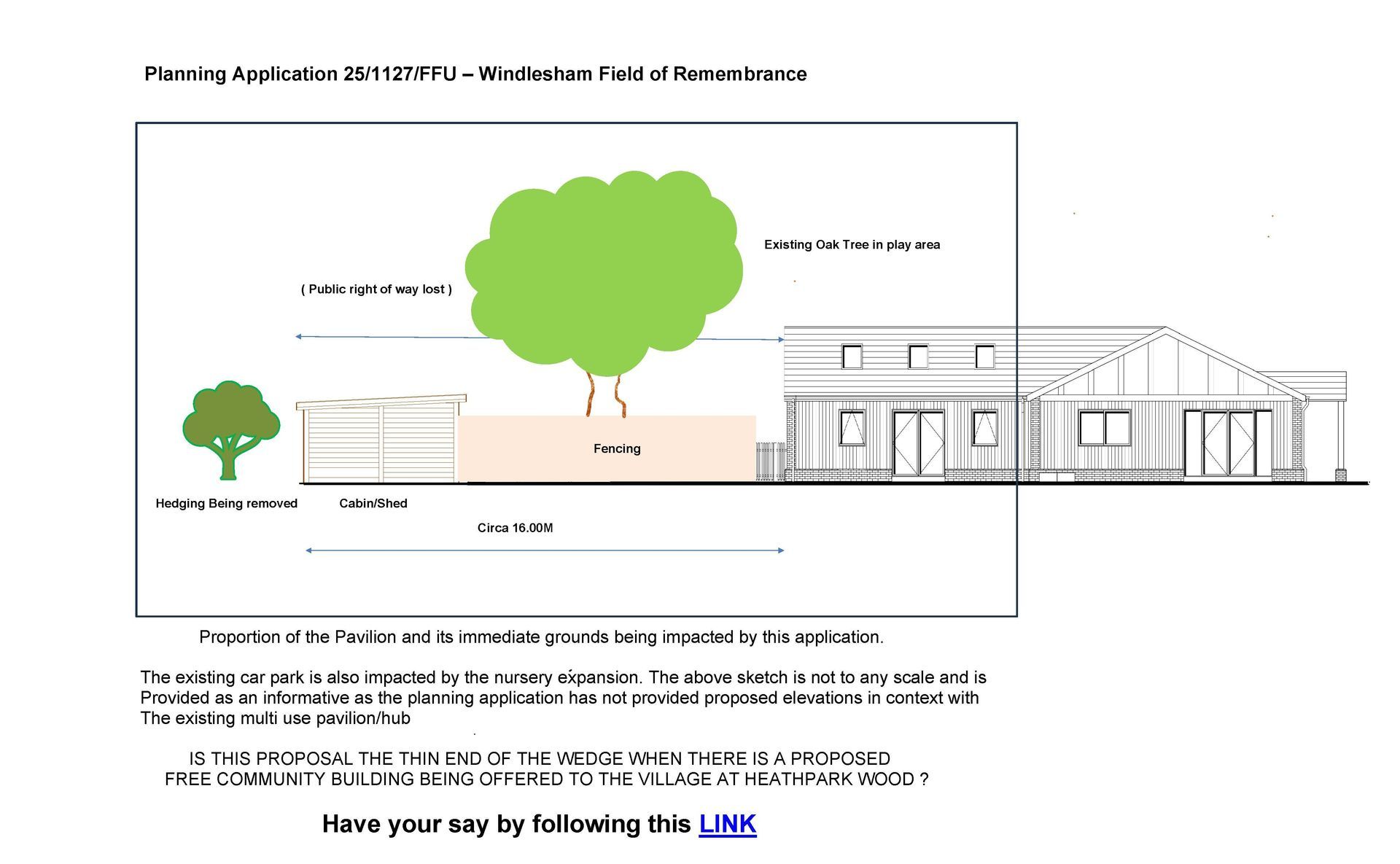 Planning Application 25/1127/FFU – Windlesham Field of Remembrance

Existing Oak Tree in play area

( Public right of way lost )

Fencing

Hedging Being removed

Cabin/Shed

Circa 16.00M

Proportion of the Pavilion and its immediate grounds being impacted by this application.

The existing car park is also impacted by the nursery expansion. The above sketch is not to any scale and is Provided as an informative as the planning application has not provided proposed elevations in context with The existing multi use pavilion/hub

IS THIS PROPOSAL THE THIN END OF THE WEDGE WHEN THERE IS A PROPOSED FREE COMMUNITY BUILDING BEING OFFERED TO THE VILLAGE AT HEATHPARK WOOD ?

Have your say by following this LINK