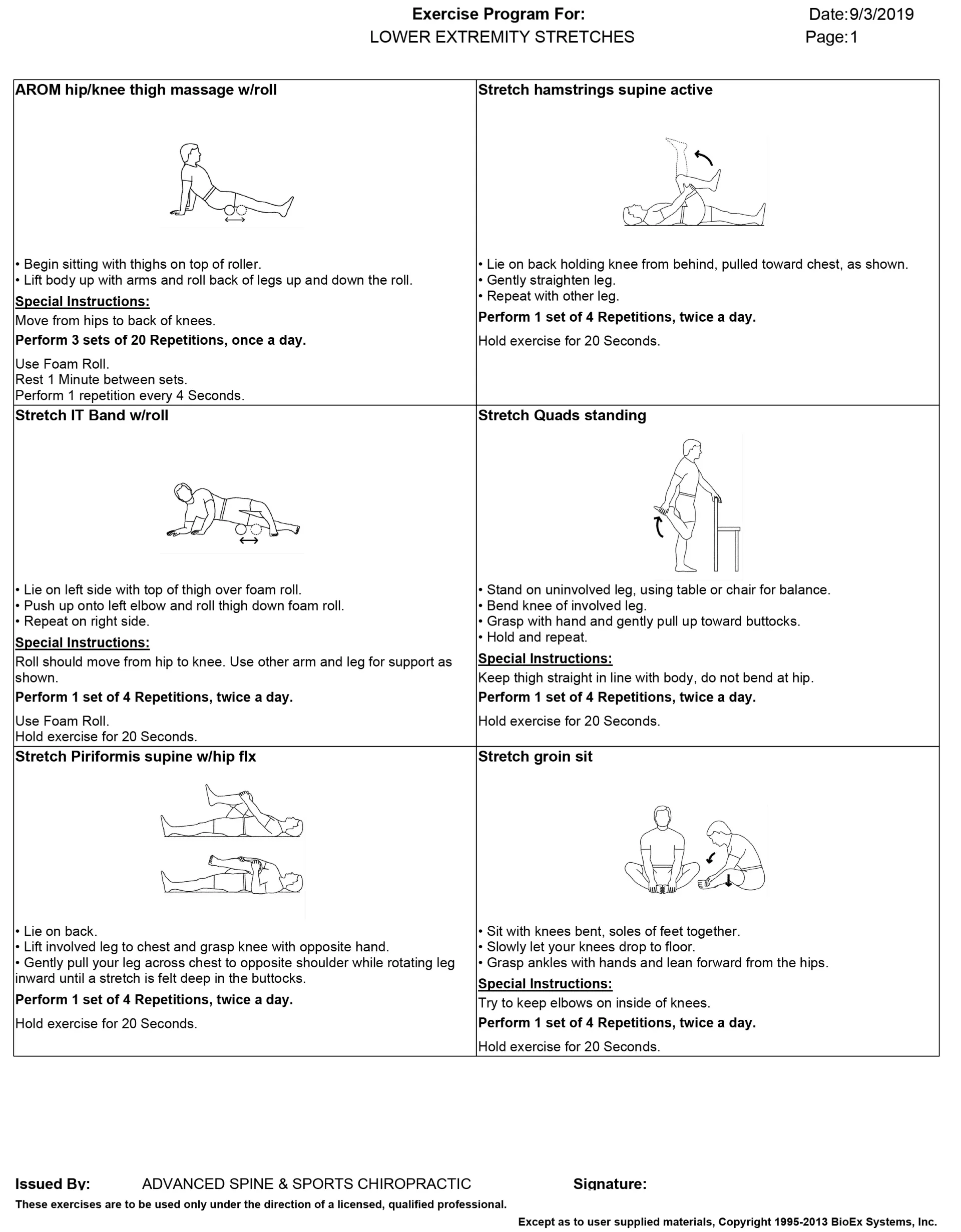 Exercise Program For:
LOWER EXTREMITY STRETCHES

Date:9/3/2019
Page:1

AROM hip/knee thigh massage w/roll

• Begin sitting with thighs on top of roller.
• Lift body up with arms and roll back of legs up and down the roll.

Special Instructions:
Move from hips to back of knees.

Perform 3 sets of 20 Repetitions, once a day.

Use Foam Roll.
Rest 1 Minute between sets.
Perform 1 repetition every 4 Seconds.

Stretch hamstrings supine active

• Lie on back holding knee from behind, pulled toward chest, as shown.
• Gently straighten leg.
• Repeat with other leg.

Perform 1 set of 4 Repetitions, twice a day.

Hold exercise for 20 Seconds.

Stretch IT Band w/roll

• Lie on left side with top of thigh over foam roll.
• Push up onto left elbow and roll thigh down foam roll.
• Repeat on right side.

Special Instructions:
Roll should move from hip to knee. Use other arm and leg for support as shown.

Perform 1 set of 4 Repetitions, twice a day.

Use Foam Roll.
Hold exercise for 20 Seconds.

Stretch Quads standing

• Stand on uninvolved leg, using table or chair for balance.
• Bend knee of involved leg.
• Grasp with hand and gently pull up toward buttocks.
• Hold and repeat.

Special Instructions:
Keep thigh straight in line with body, do not bend at hip.

Perform 1 set of 4 Repetitions, twice a day.

Hold exercise for 20 Seconds.

Stretch Piriformis supine w/hip flx

• Lie on back.
• Lift involved leg to chest and grasp knee with opposite hand.
• Gently pull your leg across chest to opposite shoulder while rotating leg inward until a stretch is felt deep in the buttocks.

Perform 1 set of 4 Repetitions, twice a day.

Hold exercise for 20 Seconds.

Stretch groin sit

• Sit with knees bent, soles of feet together.
• Slowly let your knees drop to floor.
• Grasp ankles with hands and lean forward from the hips.

Special Instructions:
Try to keep elbows on inside of knees.

Perform 1 set of 4 Repetitions, twice a day.

Hold exercise for 20 Seconds.

Issued By: ADVANCED SPINE & SPORTS CHIROPRACTIC Signature:

These exercises are to be used only under the direction of a licensed, qualified professional.

Except as to user supplied materials, Copyright 1995-2013 BioEx Systems, Inc.