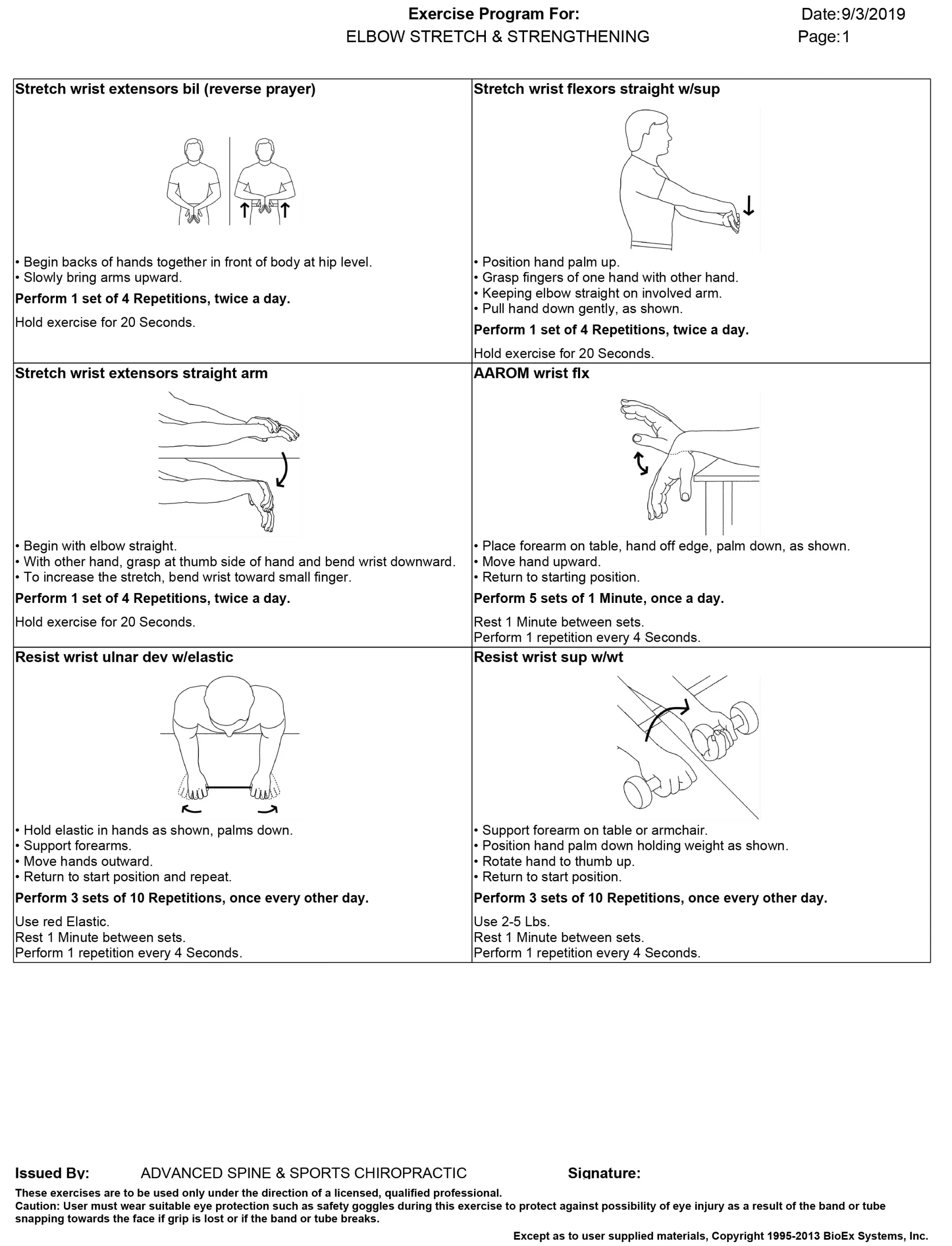 Exercise Program For:
ELBOW STRETCH & STRENGTHENING

Date:9/3/2019
Page:1

Stretch wrist extensors bil (reverse prayer)

• Begin backs of hands together in front of body at hip level.
• Slowly bring arms upward.

Perform 1 set of 4 Repetitions, twice a day.

Hold exercise for 20 Seconds.

Stretch wrist flexors straight w/sup

• Position hand palm up.
• Grasp fingers of one hand with other hand.
• Keeping elbow straight on involved arm.
• Pull hand down gently, as shown.

Perform 1 set of 4 Repetitions, twice a day.

Hold exercise for 20 Seconds.

Stretch wrist extensors straight arm

• Begin with elbow straight.
• With other hand, grasp at thumb side of hand and bend wrist downward.
• To increase the stretch, bend wrist toward small finger.

Perform 1 set of 4 Repetitions, twice a day.

Hold exercise for 20 Seconds.

AAROM wrist flx

• Place forearm on table, hand off edge, palm down, as shown.
• Move hand upward.
• Return to starting position.

Perform 5 sets of 1 Minute, once a day.

Rest 1 Minute between sets.
Perform 1 repetition every 4 Seconds.

Resist wrist ulnar dev w/elastic

• Hold elastic in hands as shown, palms down.
• Support forearms.
• Move hands outward.
• Return to start position and repeat.

Perform 3 sets of 10 Repetitions, once every other day.

Use red Elastic.
Rest 1 Minute between sets.
Perform 1 repetition every 4 Seconds.

Resist wrist sup w/wt

• Support forearm on table or armchair.
• Position hand palm down holding weight as shown.
• Rotate hand to thumb up.
• Return to start position.

Perform 3 sets of 10 Repetitions, once every other day.

Use 2-5 Lbs.
Rest 1 Minute between sets.
Perform 1 repetition every 4 Seconds.

Issued By: ADVANCED SPINE & SPORTS CHIROPRACTIC Signature:

These exercises are to be used only under the direction of a licensed, qualified professional.
Caution: User must wear suitable eye protection such as safety goggles during this exercise to protect against possibility of eye injury as a result of the band or tube snapping towards the face if grip is lost or if the band or tube breaks.

Except as to user supplied materials, Copyright 1995-2013 BioEx Systems, Inc.