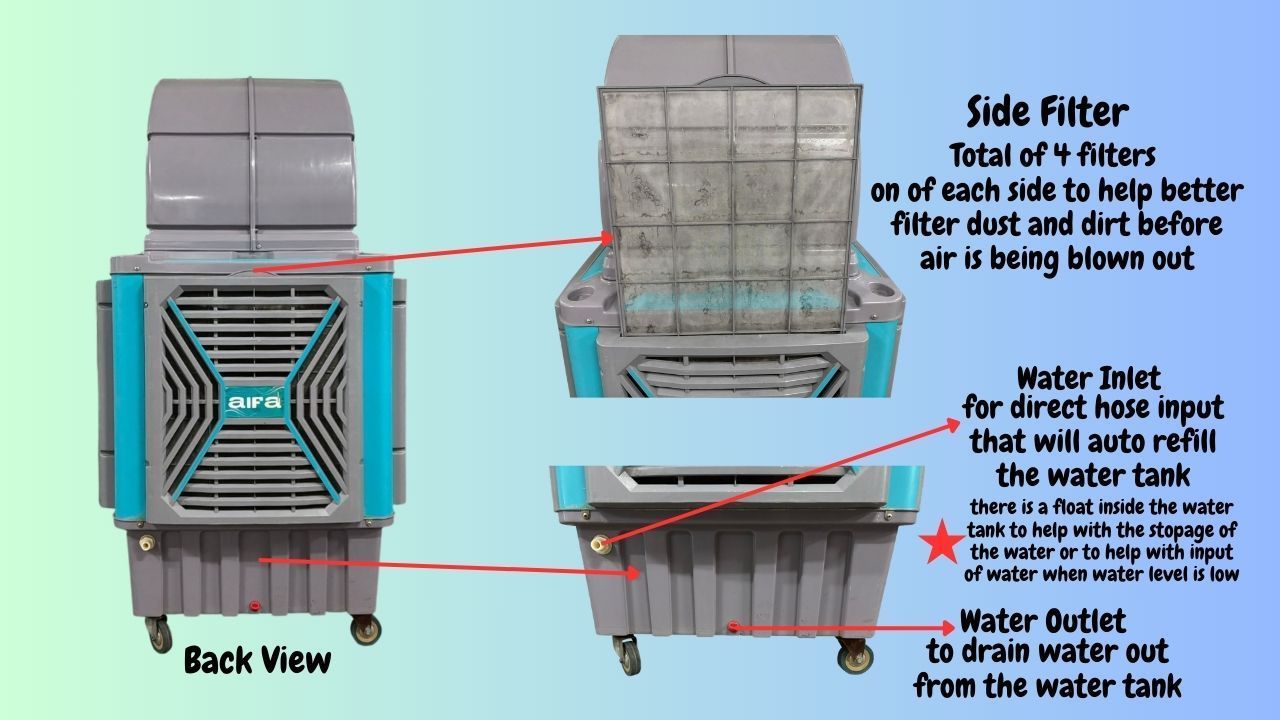 aifa

Back View

Side Filter
Total of 4 filters on of each side to help better filter dust and dirt before air is being blown out

Water Inlet
for direct hose input that will auto refill the water tank

there is a float inside the water tank to help with the stopage of the water or to help with input of water when water level is low

Water Outlet
to drain water out from the water tank