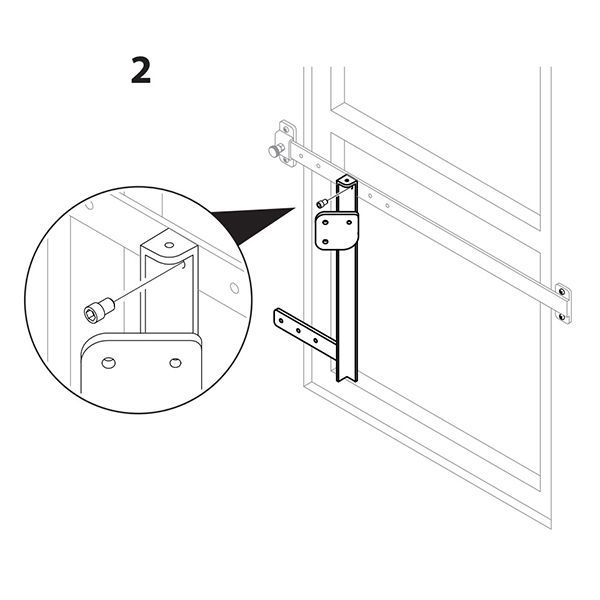 2