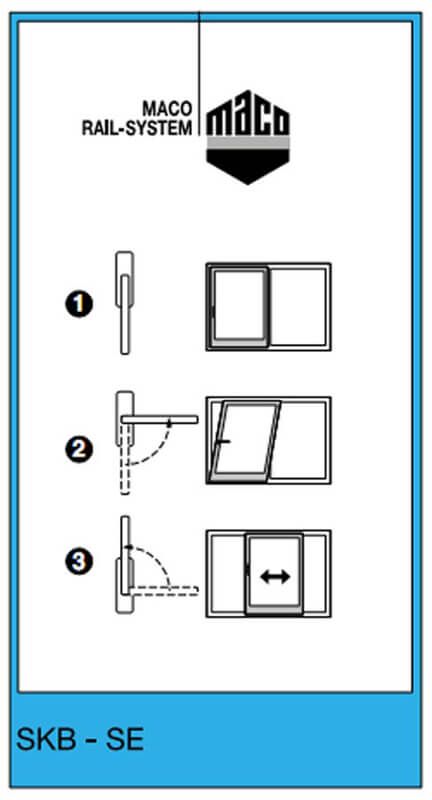 MACO
RAIL-SYSTEM

maco

1

2

3

SKB - SE