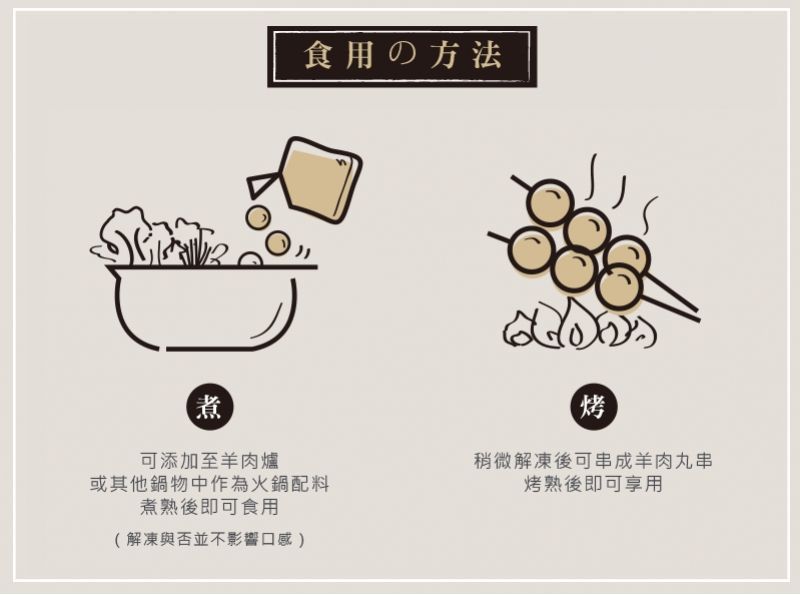 食用の方法

煮

可添加至羊肉爐
或其他鍋物中作為火鍋配料
煮熟後即可食用

（解凍與否並不影響口感）

烤

稍微解凍後可串成羊肉丸串
烤熟後即可享用