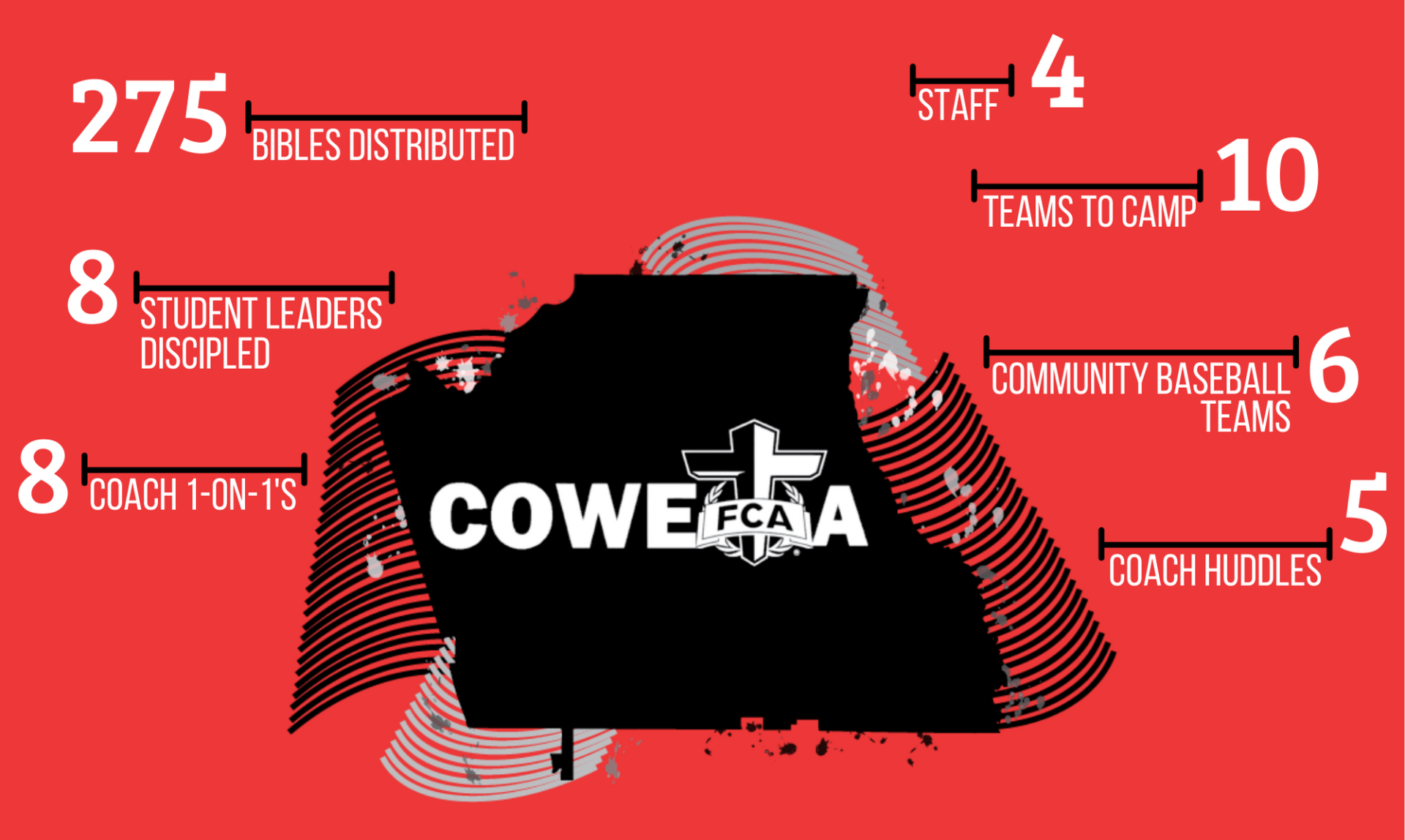 275 BIBLES DISTRIBUTED

8 STUDENT LEADERS DISCIPLED

8 COACH 1-ON-1'S

STAFF 4

TEAMS TO CAMP 10

COMMUNITY BASEBALL TEAMS 6

COACH HUDDLES 5

COWE FCA A