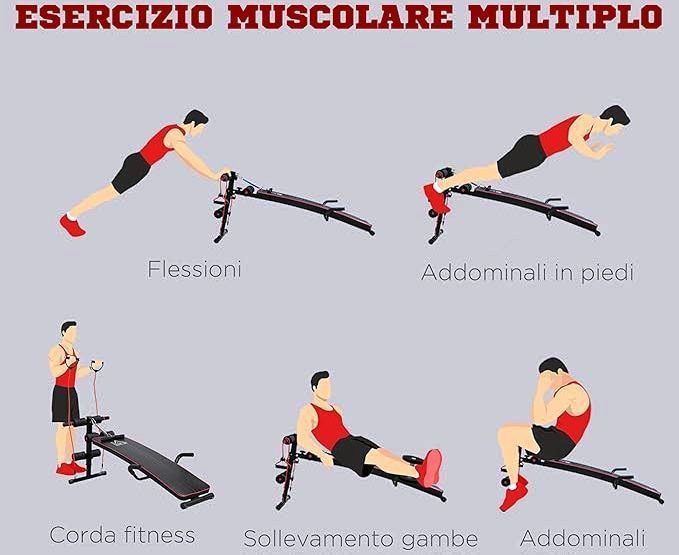 ESERCIZIO MUSCOLARE MULTIPLO

Flessioni

Addominali in piedi

Corda fitness

Sollevamento gambe

Addominali