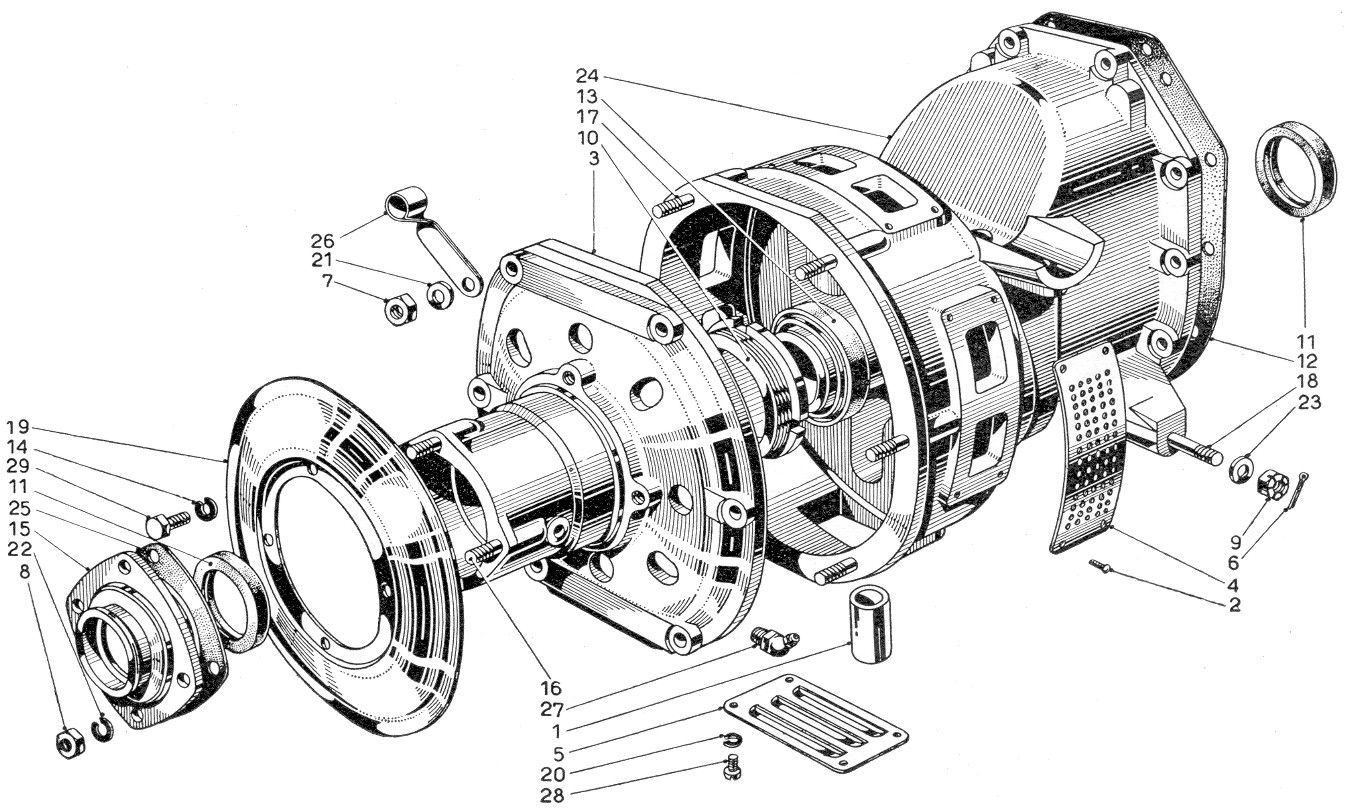 24
13
17
10
3
26
21
7
19
14
29
11
25
15
22
8
11
12
18
23
9
6
4
2
16
27
1
5
20
28