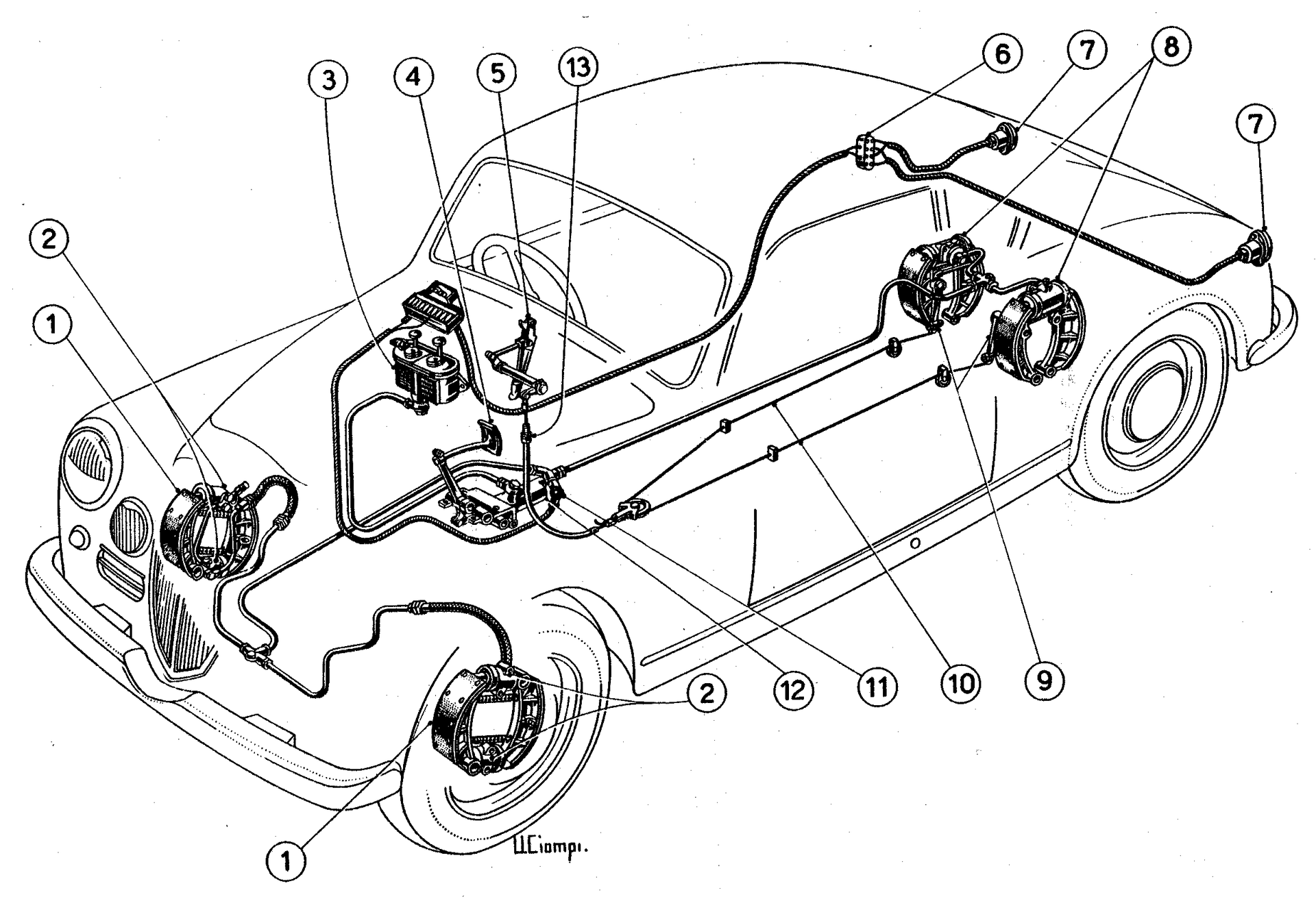 3
4
5
13
6
7
8
7
2
1
12
11
10
9
2
1
U.Ciompi.