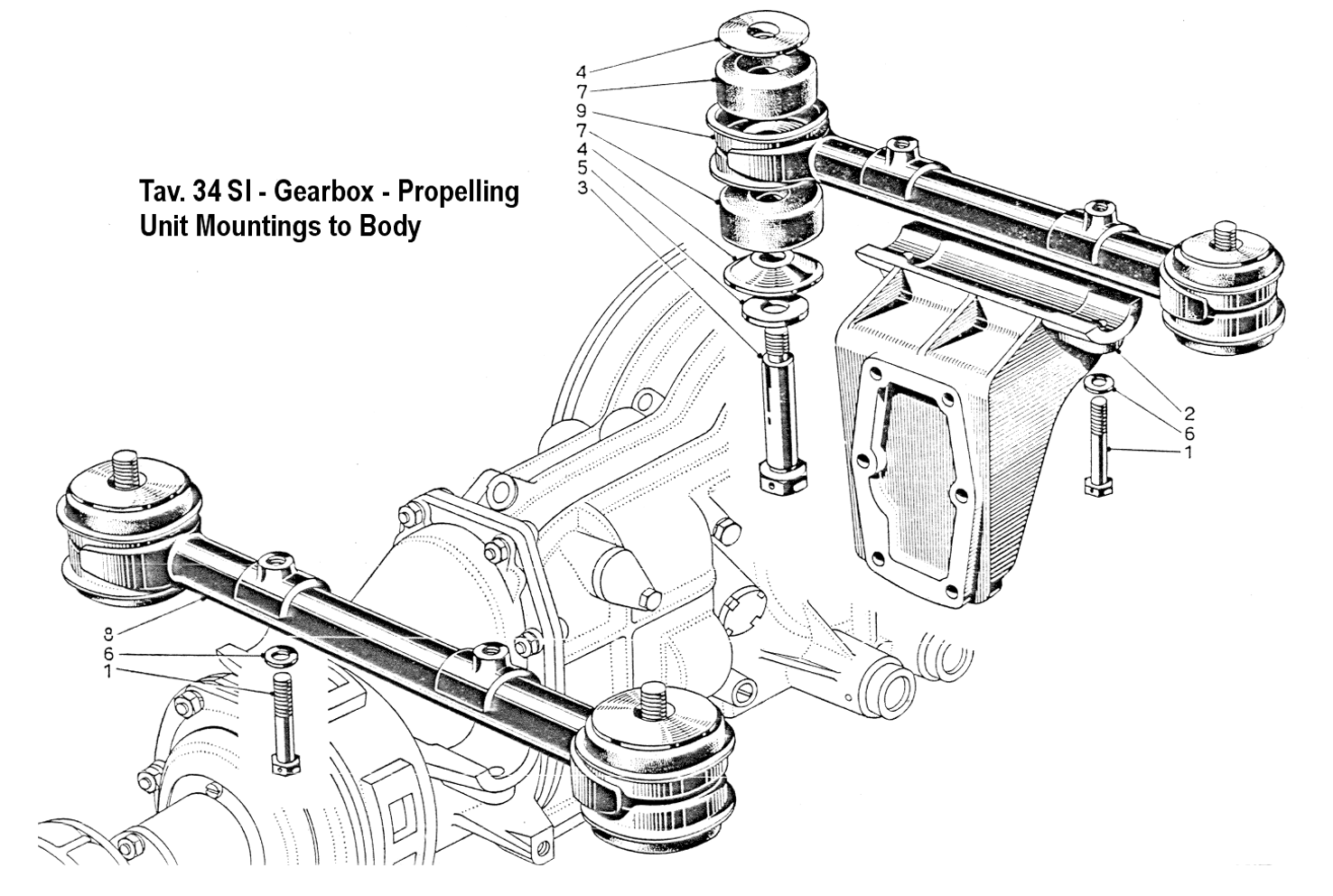 Tav. 34 SI - Gearbox - Propelling Unit Mountings to Body

4
7
9
7
4
5
3

2
6
1

8
6
1