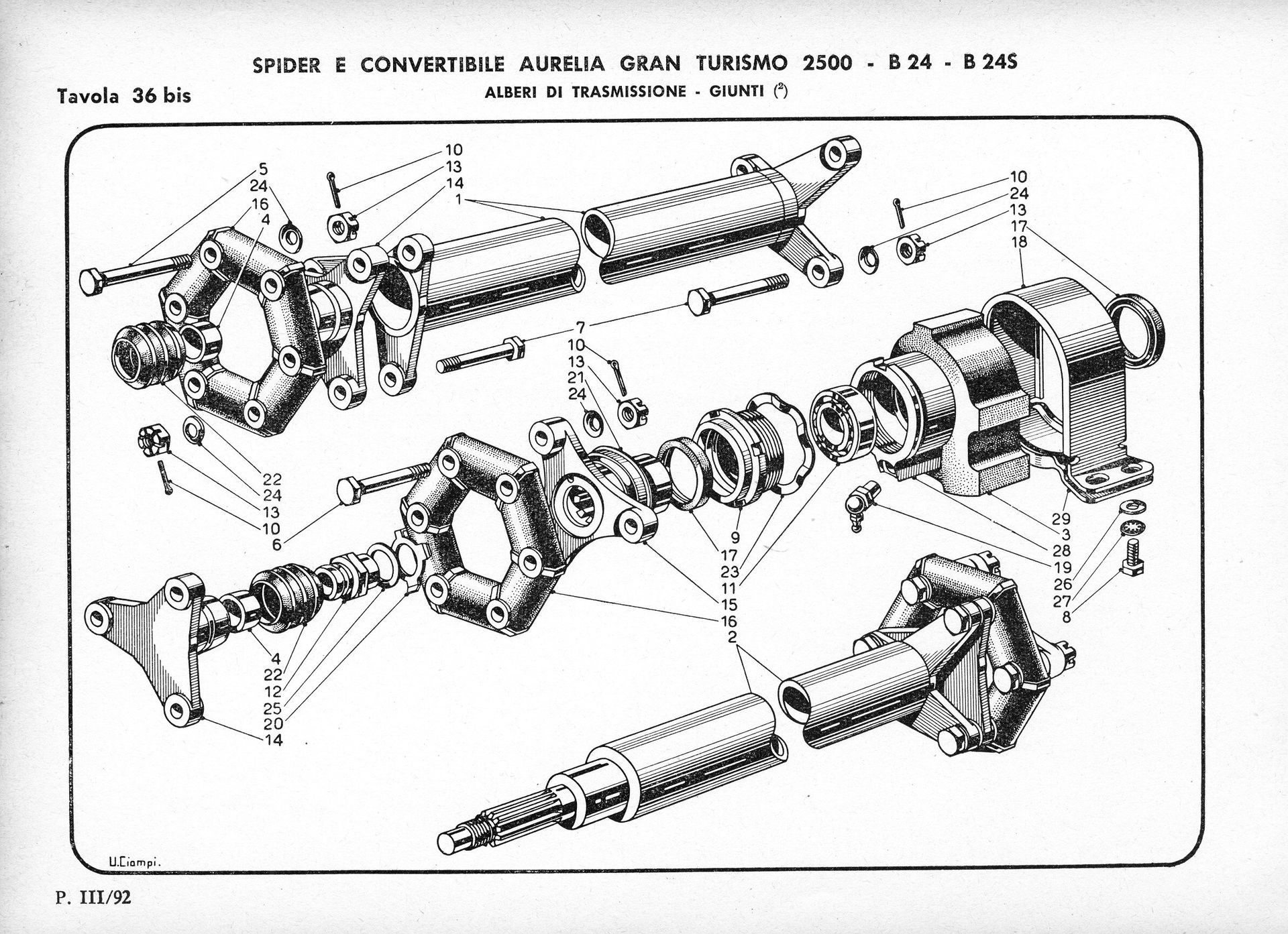 SPIDER E CONVERTIBILE AURELIA GRAN TURISMO 2500 - B 24 - B 24S

Tavola 36 bis

ALBERI DI TRASMISSIONE - GIUNTI (2)

5
24
16
4

10
13
14
1

10
24
13
17
18

7

10
13
21
24

22
24
13
10
6

9
17
23
11
15
16
2

29
3
28
19
26
27
8

4
22
12
25
20
14

U.Ciampi.

P. III/92