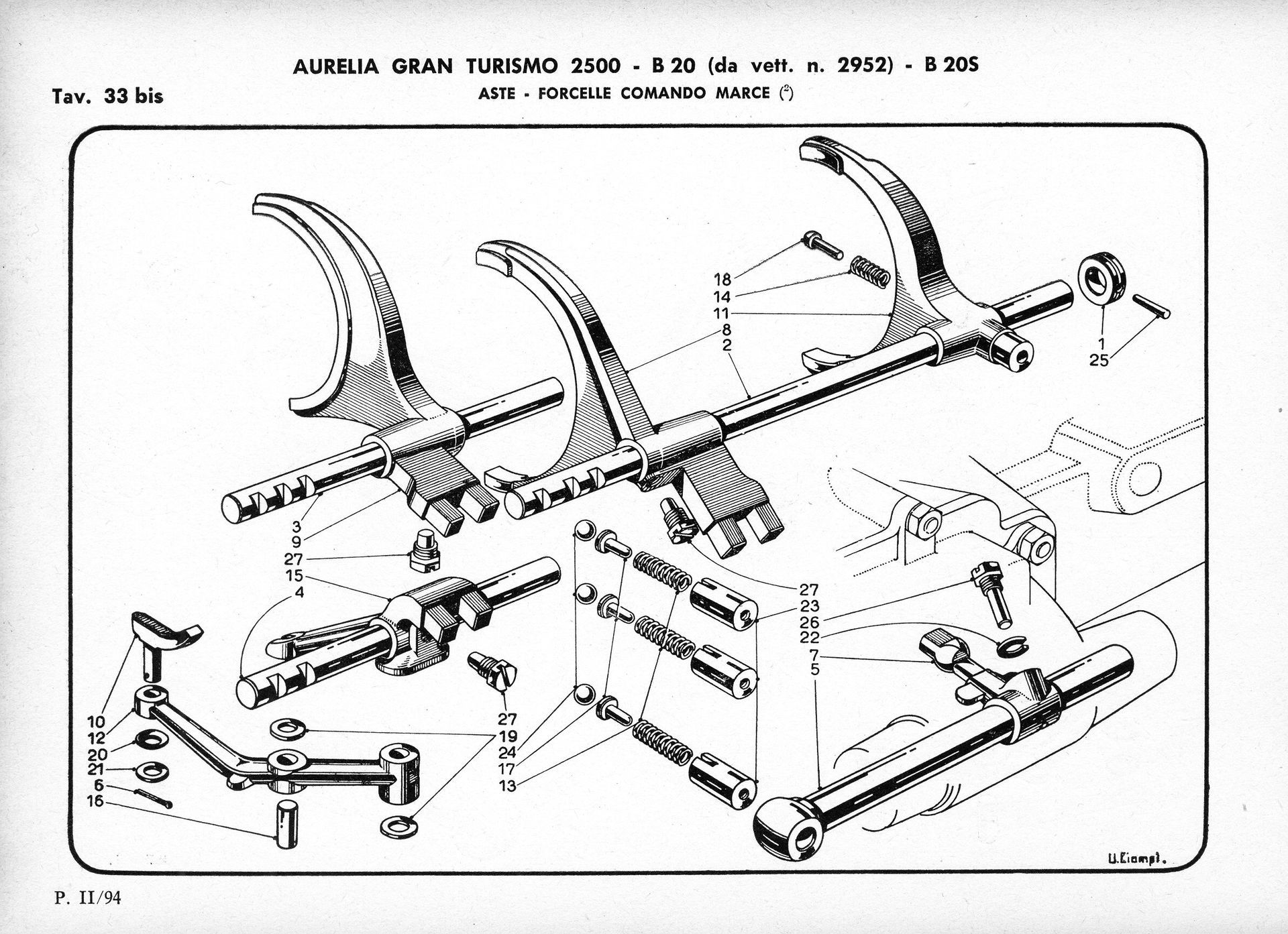 AURELIA GRAN TURISMO 2500 - B 20 (da vett. n. 2952) - B 20S

Tav. 33 bis

ASTE - FORCELLE COMANDO MARCE ($^2$)

18
14
11
8
2

1
25

3
9
27
15
4

27
23
26
22
7
5

10
12
20
21
6
16

27
19
24
17
13

U. Ciampi.

P. II/94