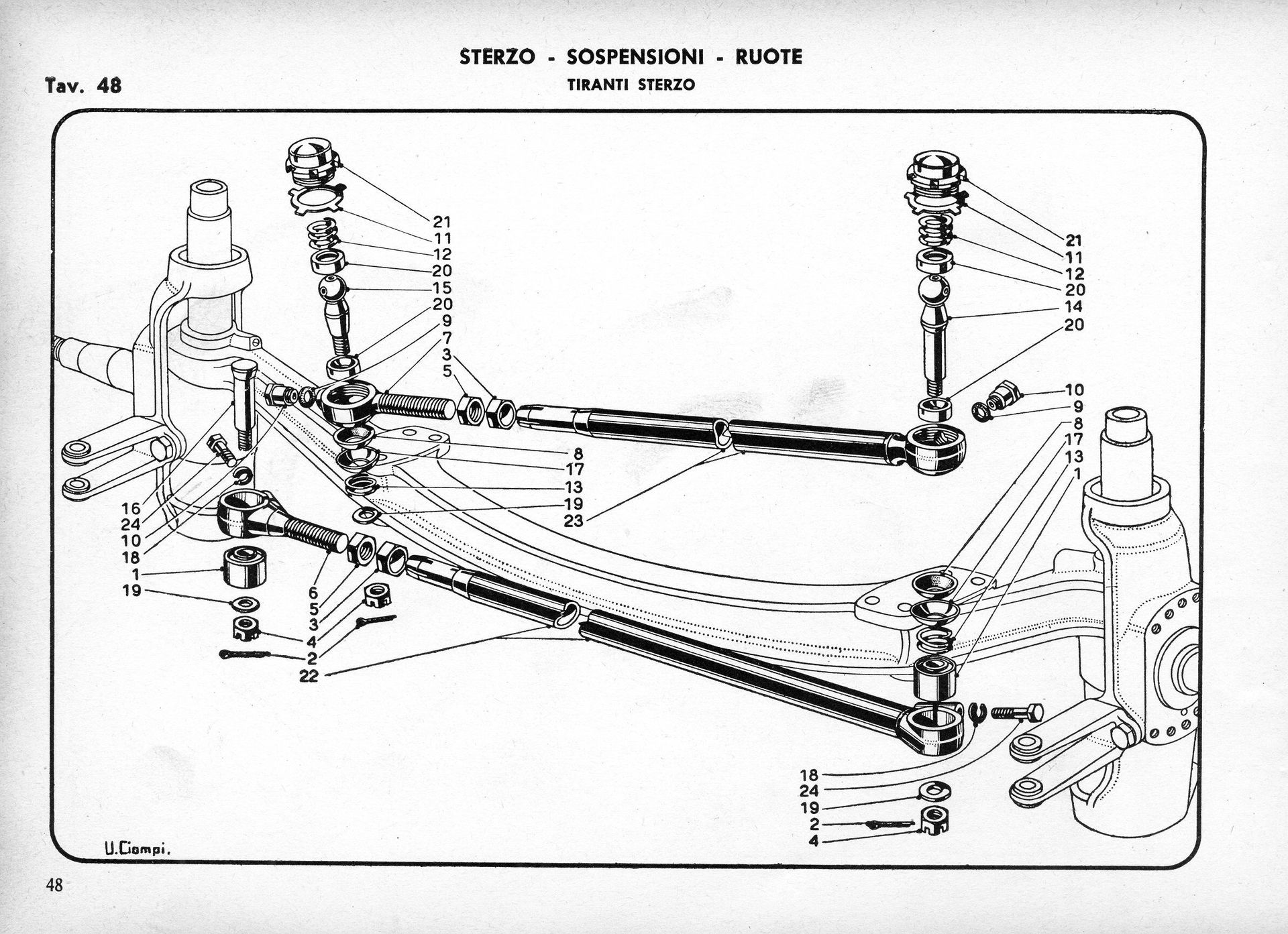 STERZO - SOSPENSIONI - RUOTE

Tav. 48

TIRANTI STERZO

21
11
12
20
15
20
9
7
3
5

21
11
12
20
14
20

10
9
8
17
13
1

8
17
13
19
23

16
24
10
18
1
19

6
5
3
4
2
22

18
24
19
2
4

U. Ciompi.

48