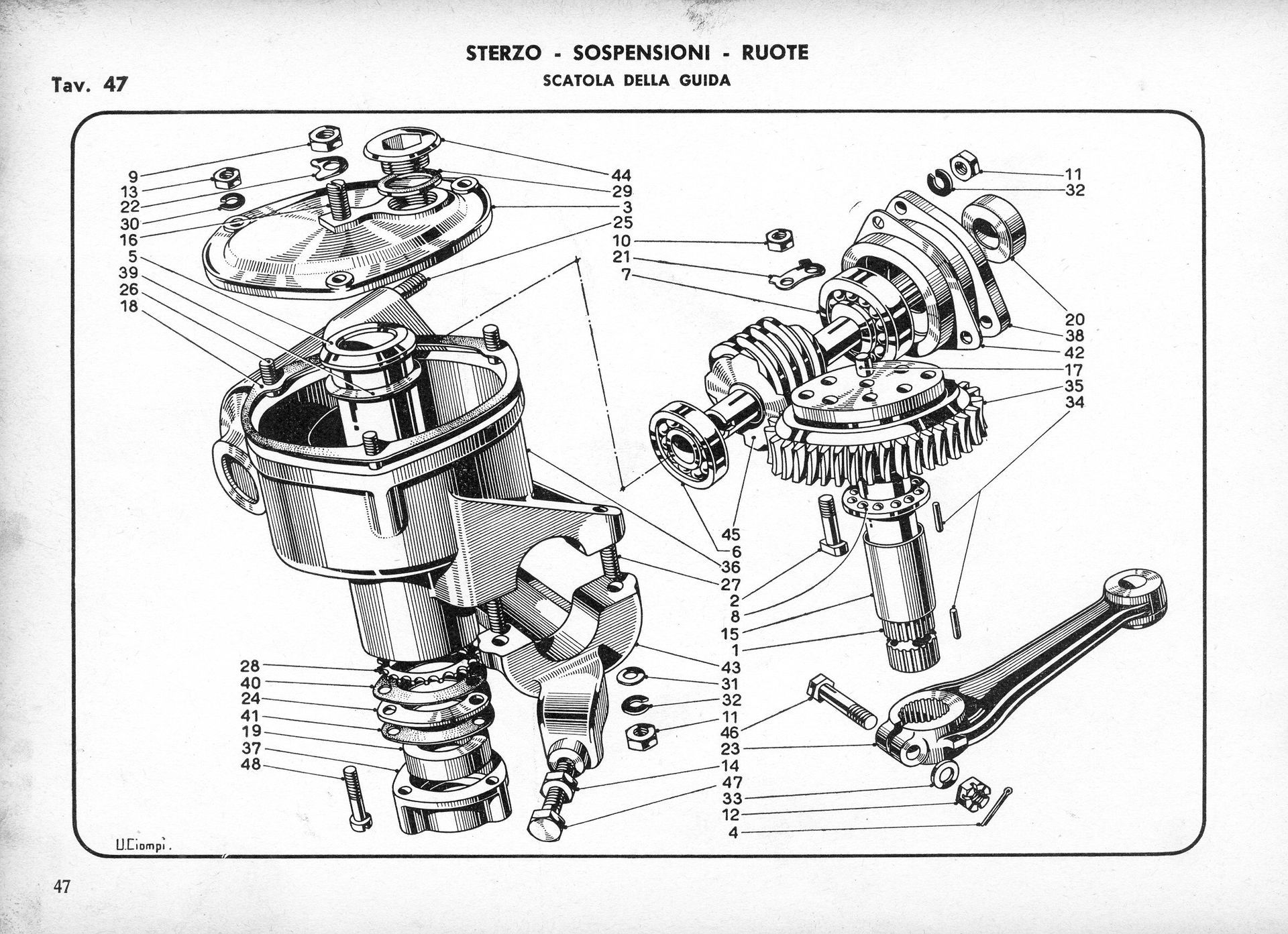 STERZO - SOSPENSIONI - RUOTE

Tav. 47

SCATOLA DELLA GUIDA

9
13
22
30
16
5
39
26
18

44
29
3
25

10
21
7

11
32

20
38
42
17
35
34

45
6
36
27
2
8
15
1
43
31
32
11
46
23
14
47
33
12
4

28
40
24
41
19
37
48

U.Ciompi.

47