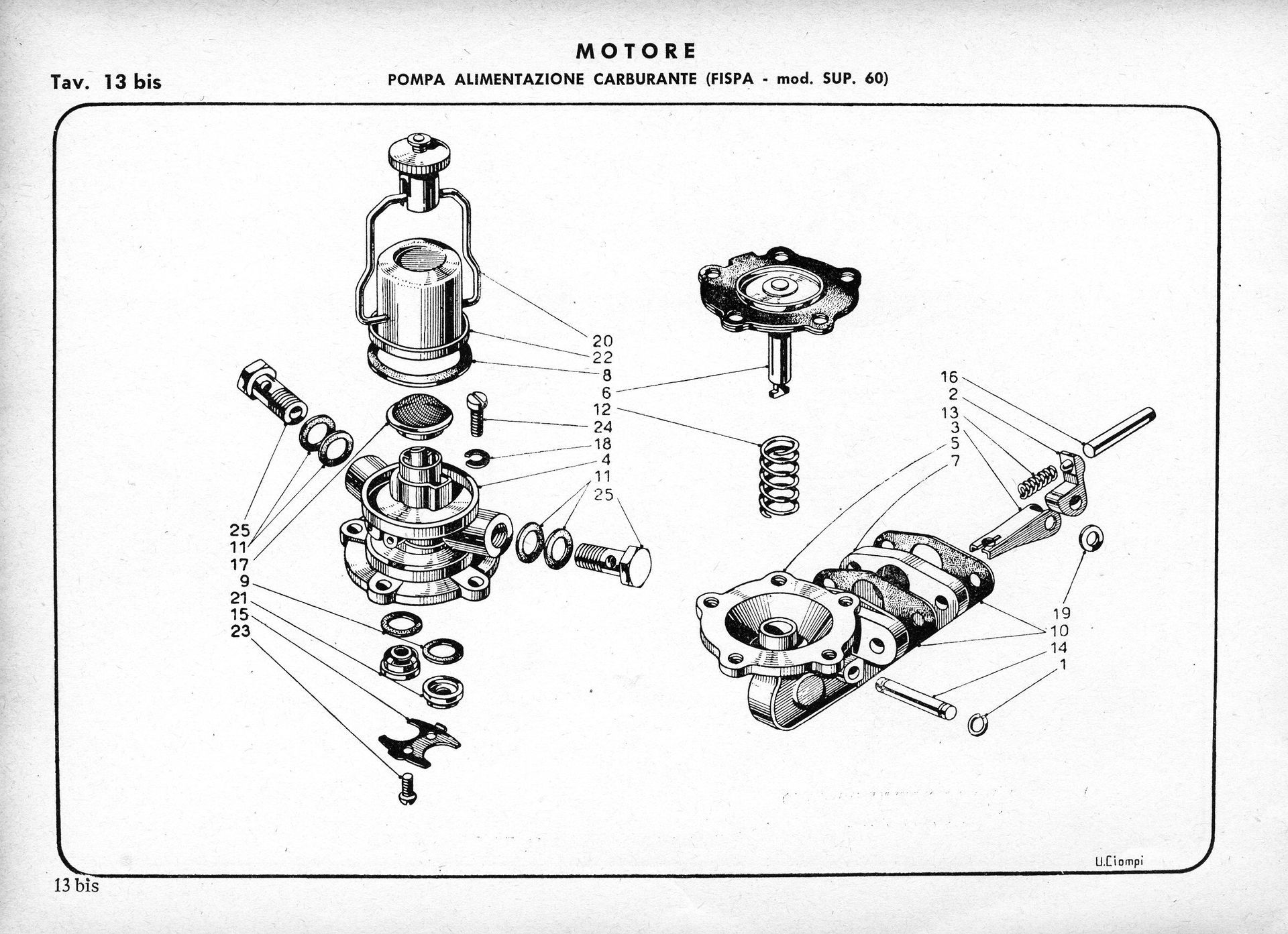 MOTORE

Tav. 13 bis

POMPA ALIMENTAZIONE CARBURANTE (FISPA - mod. SUP. 60)

20
22
8
6
12
24
18
4
11
25

25
11
17
9
21
15
23

16
2
13
3
5
7

19
10
14
1

U.Ciompi

13 bis