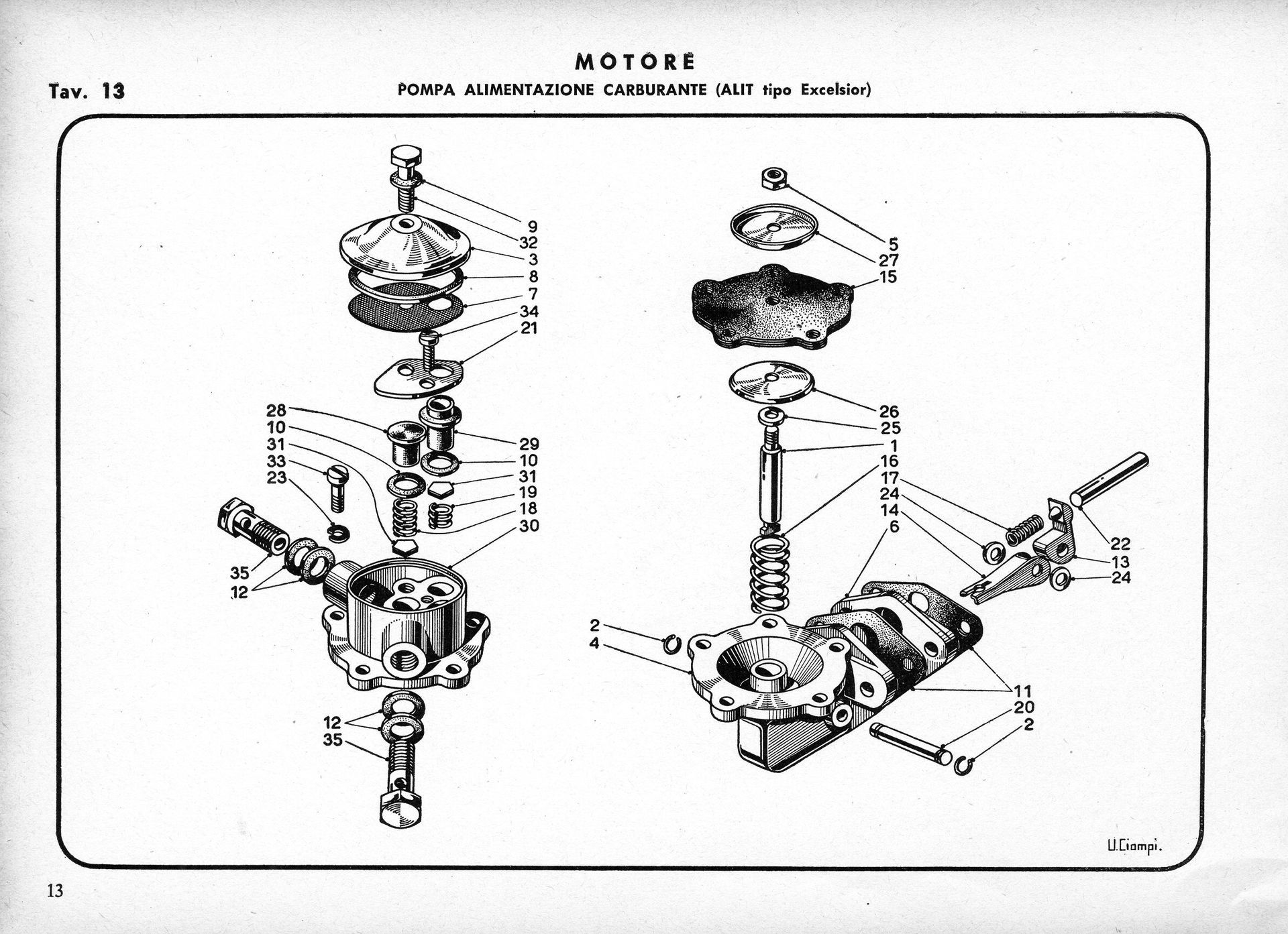 MOTORE

Tav. 13

POMPA ALIMENTAZIONE CARBURANTE (ALIT tipo Excelsior)

9
32
3
8
7
34
21

28
10
31
33
23

29
10
31
19
18
30

35
12

12
35

5
27
15

26
25
1
16
17
24
14
6

22
13
24

2
4

11
20
2

U.Ciampi.

13