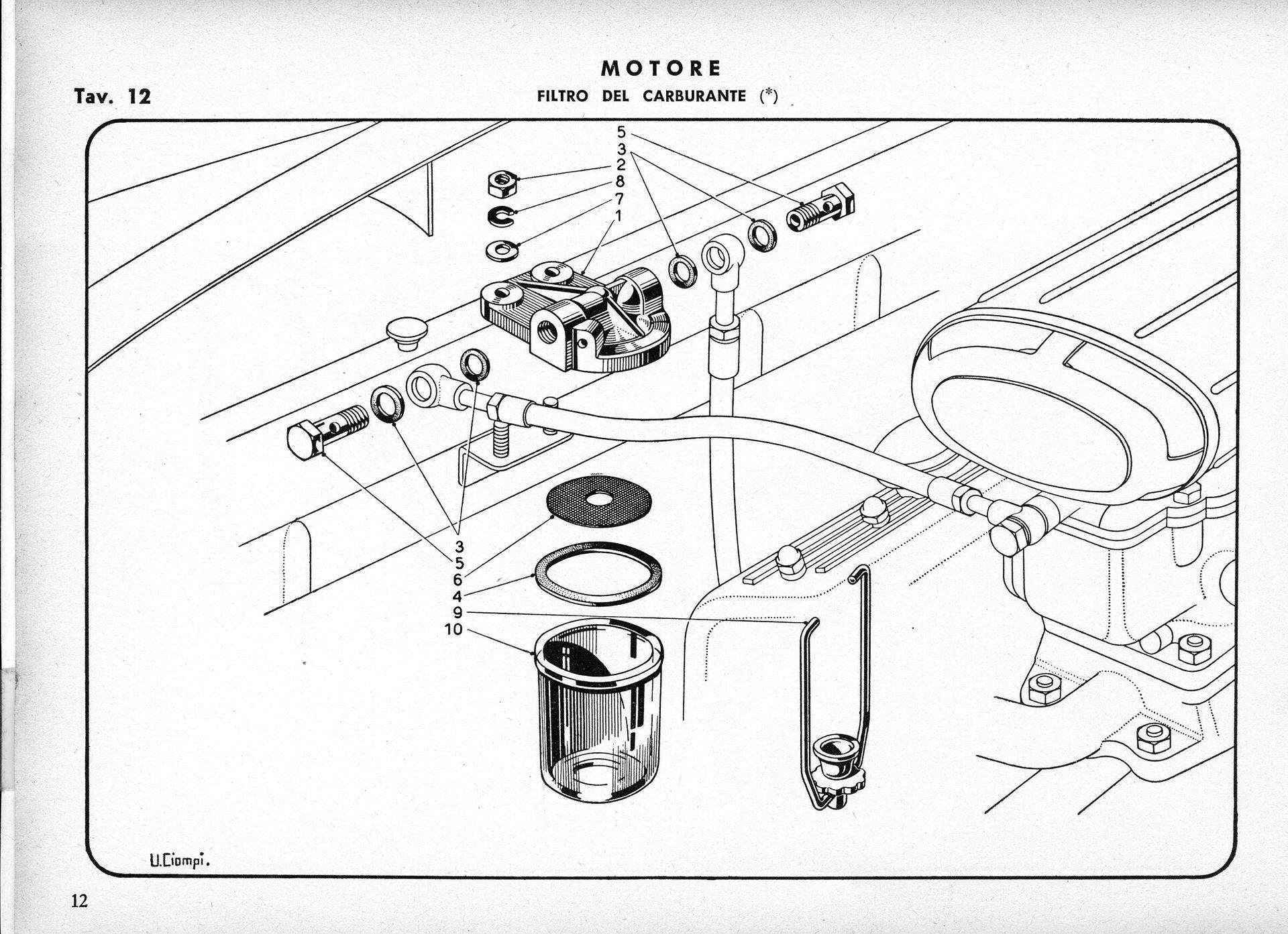 MOTORE

Tav. 12

FILTRO DEL CARBURANTE (*)

5
3
2
8
7
1

3
5
6
4
9
10

U.Ciompi.

12