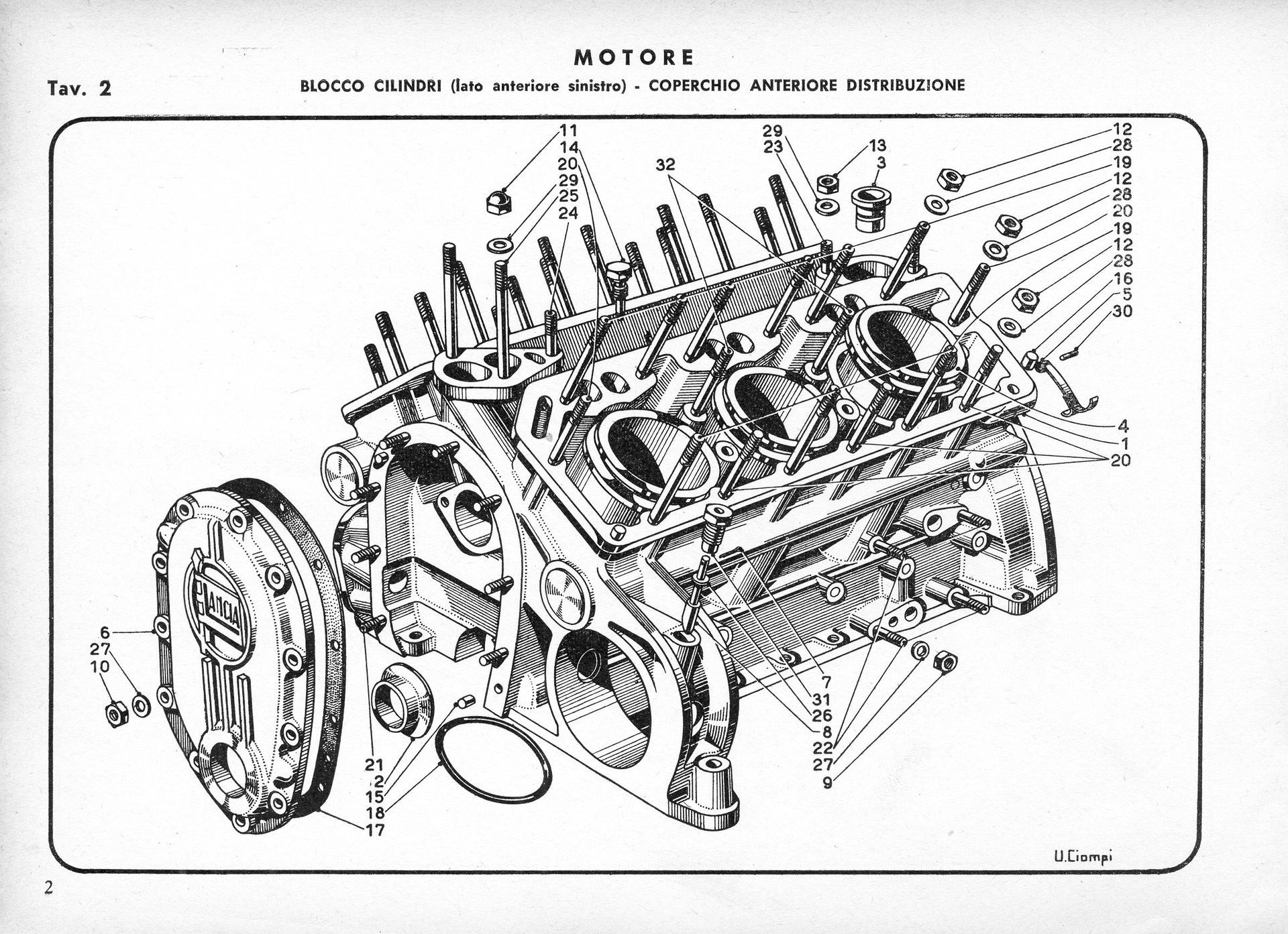 MOTORE

Tav. 2

BLOCCO CILINDRI (lato anteriore sinistro) - COPERCHIO ANTERIORE DISTRIBUZIONE

11
14
20
29
25
24

32

29
23

13
3

12
28
19
12
28
20
19
12
28
16
5
30

4
1
20

LANCIA

6
27
10

21
2
15
18
17

7
31
26
8
22
27
9

U.Ciompi

2