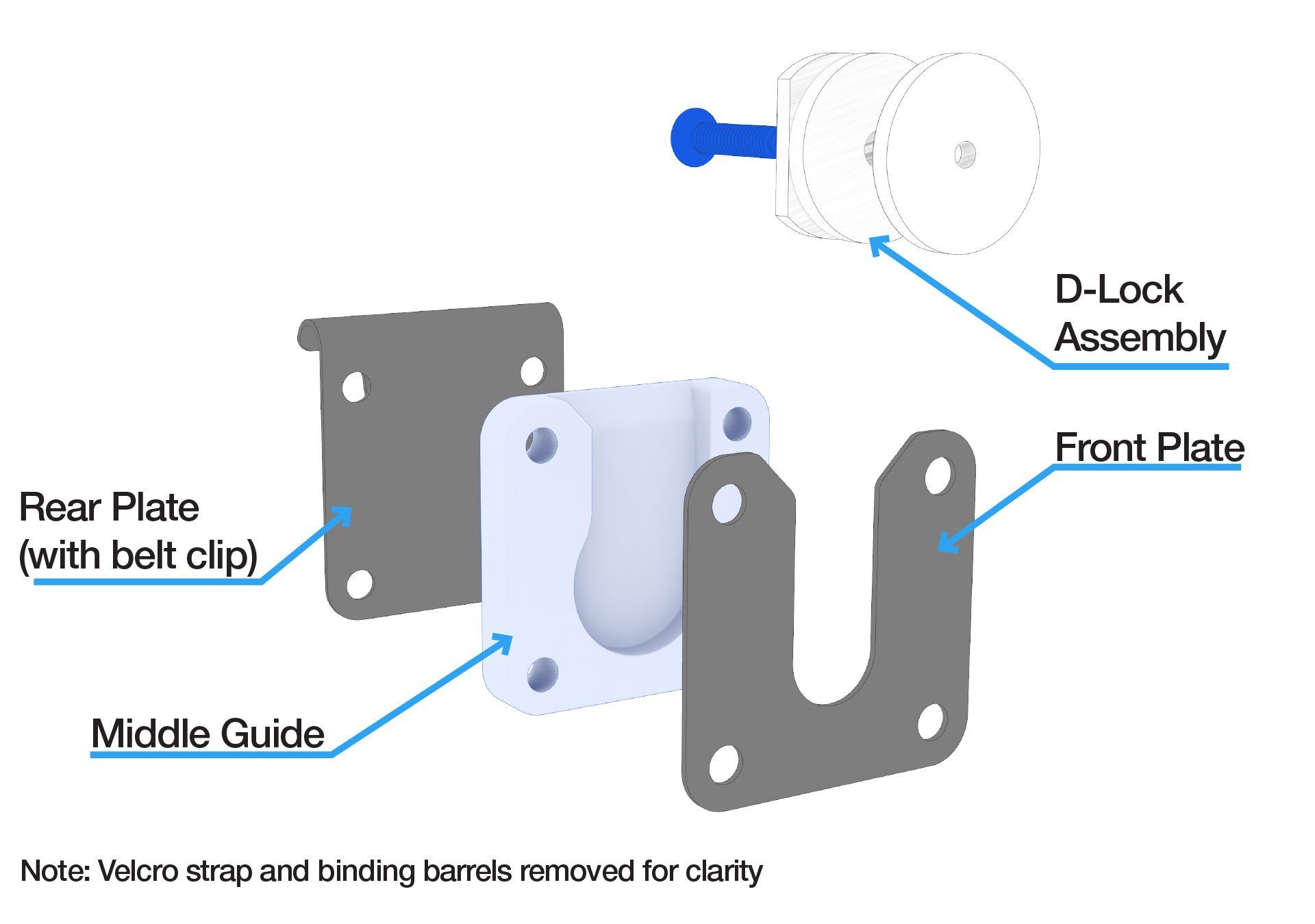 D-Lock Assembly

Front Plate

Rear Plate (with belt clip)

Middle Guide

Note: Velcro strap and binding barrels removed for clarity