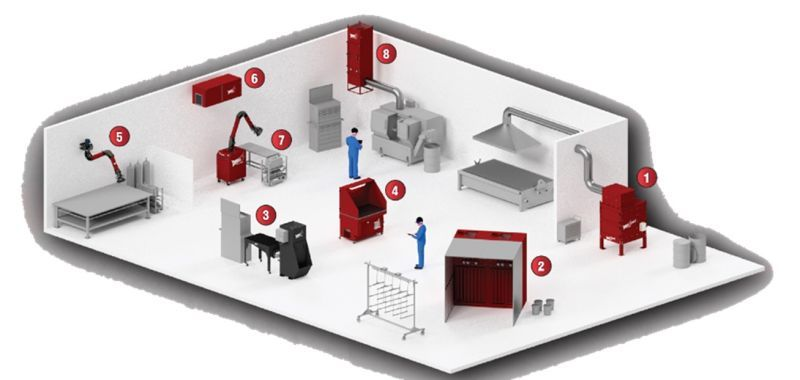 8
6
5
7
4
3
1
2